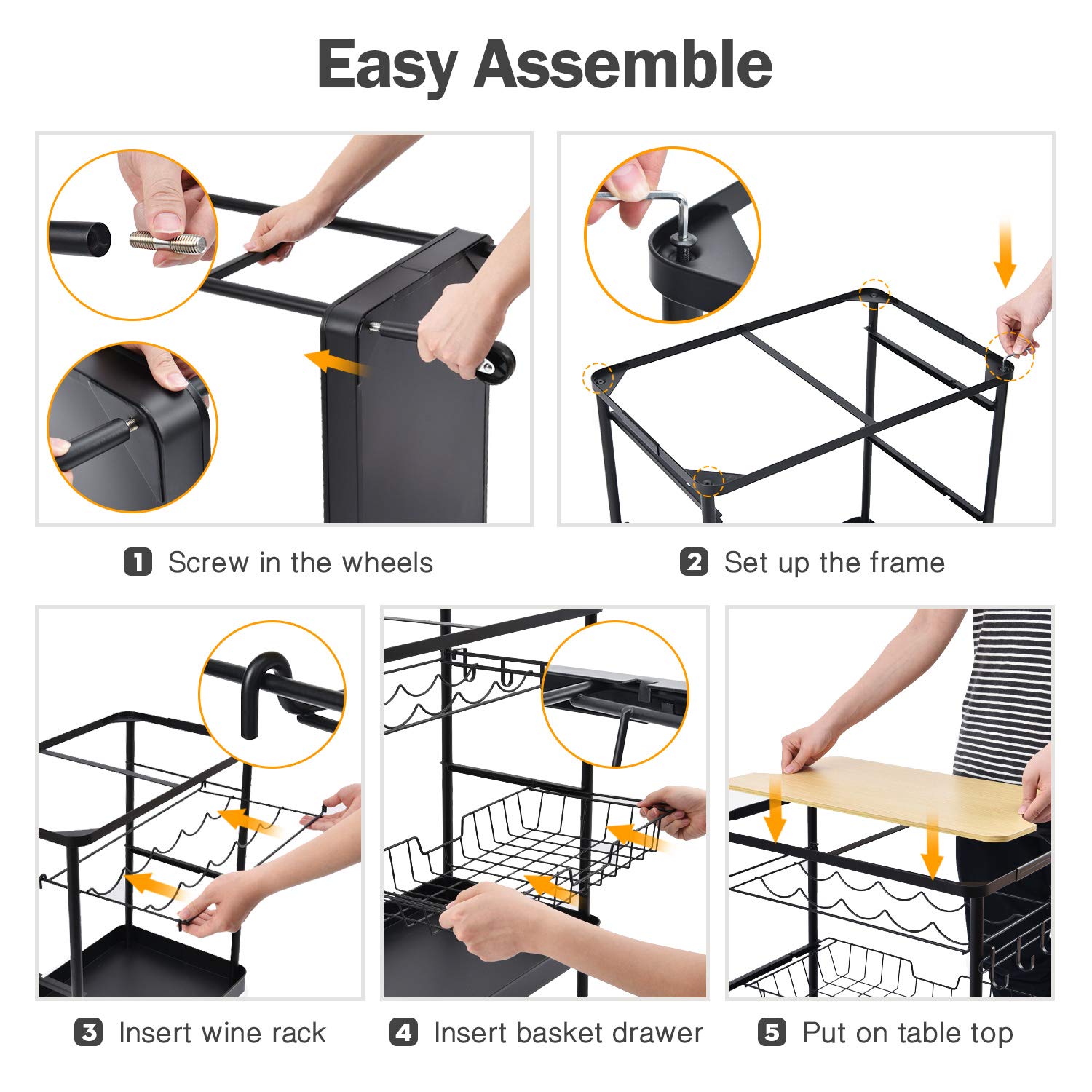 Easy Assemble

1 Screw in the wheels

2 Set up the frame

3 Insert wine rack

4 Insert basket drawer

5 Put on table top