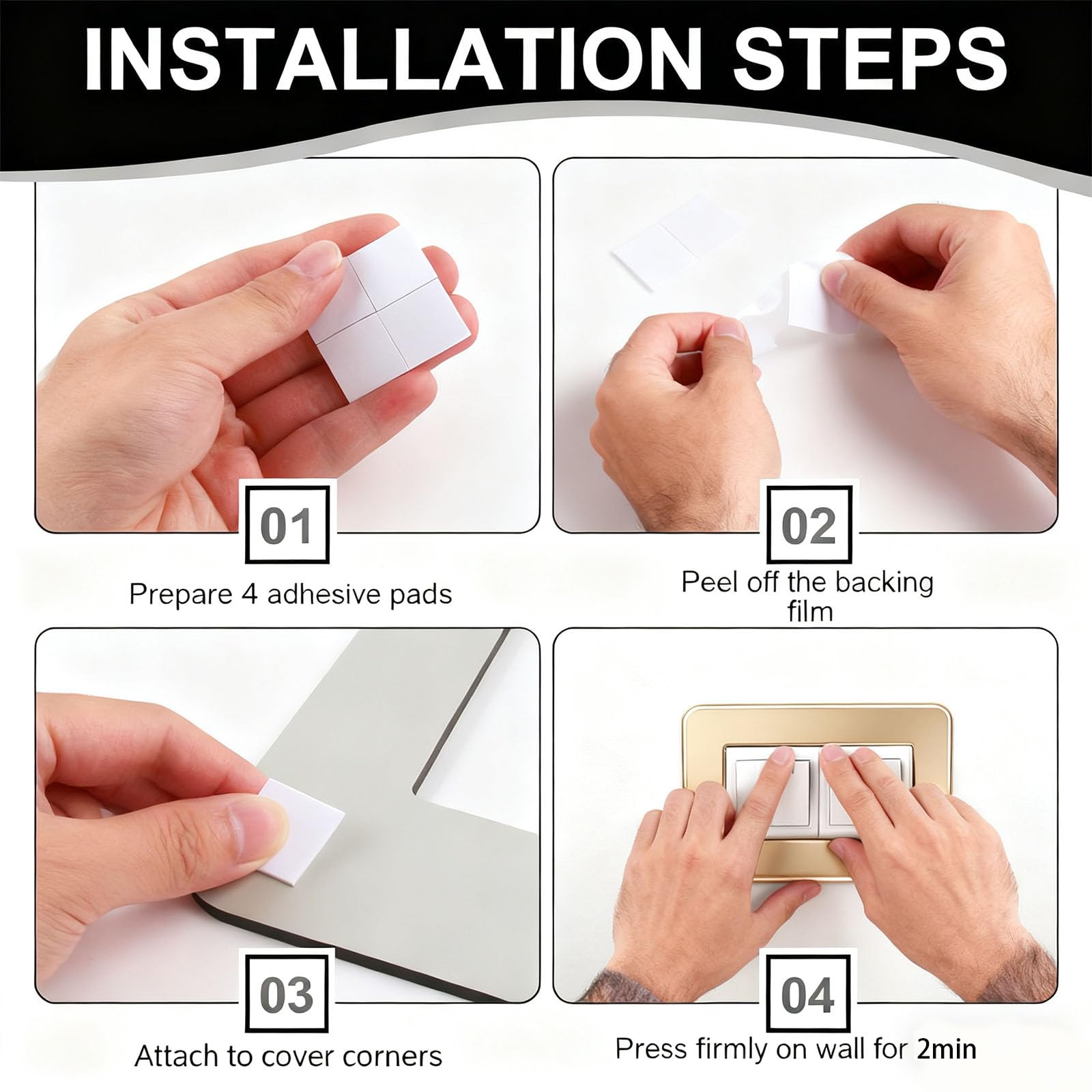 INSTALLATION STEPS

01

Prepare 4 adhesive pads

02

Peel off the backing film

03

Attach to cover corners

04

Press firmly on wall for 2min