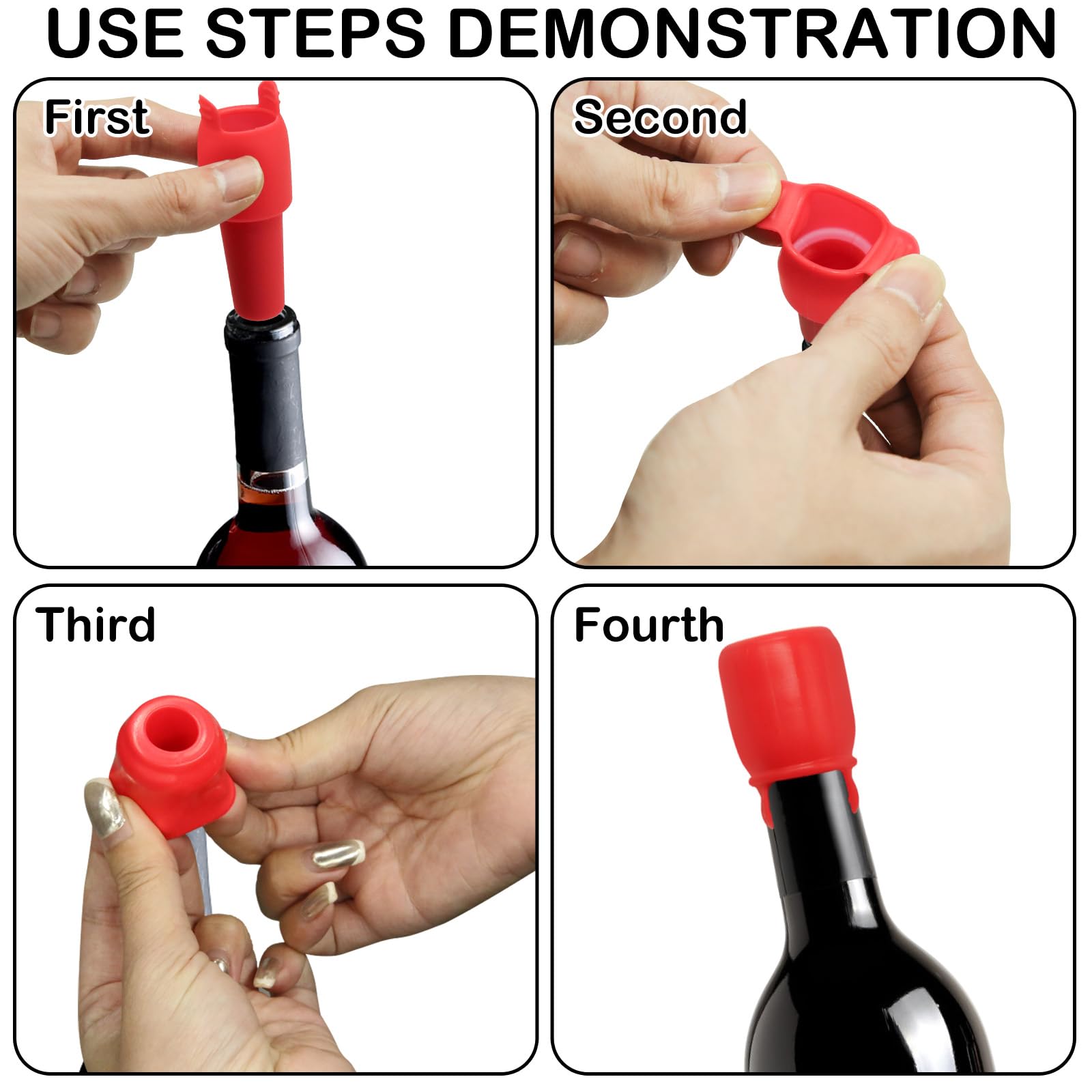 USE STEPS DEMONSTRATION

First

Second

Third

Fourth