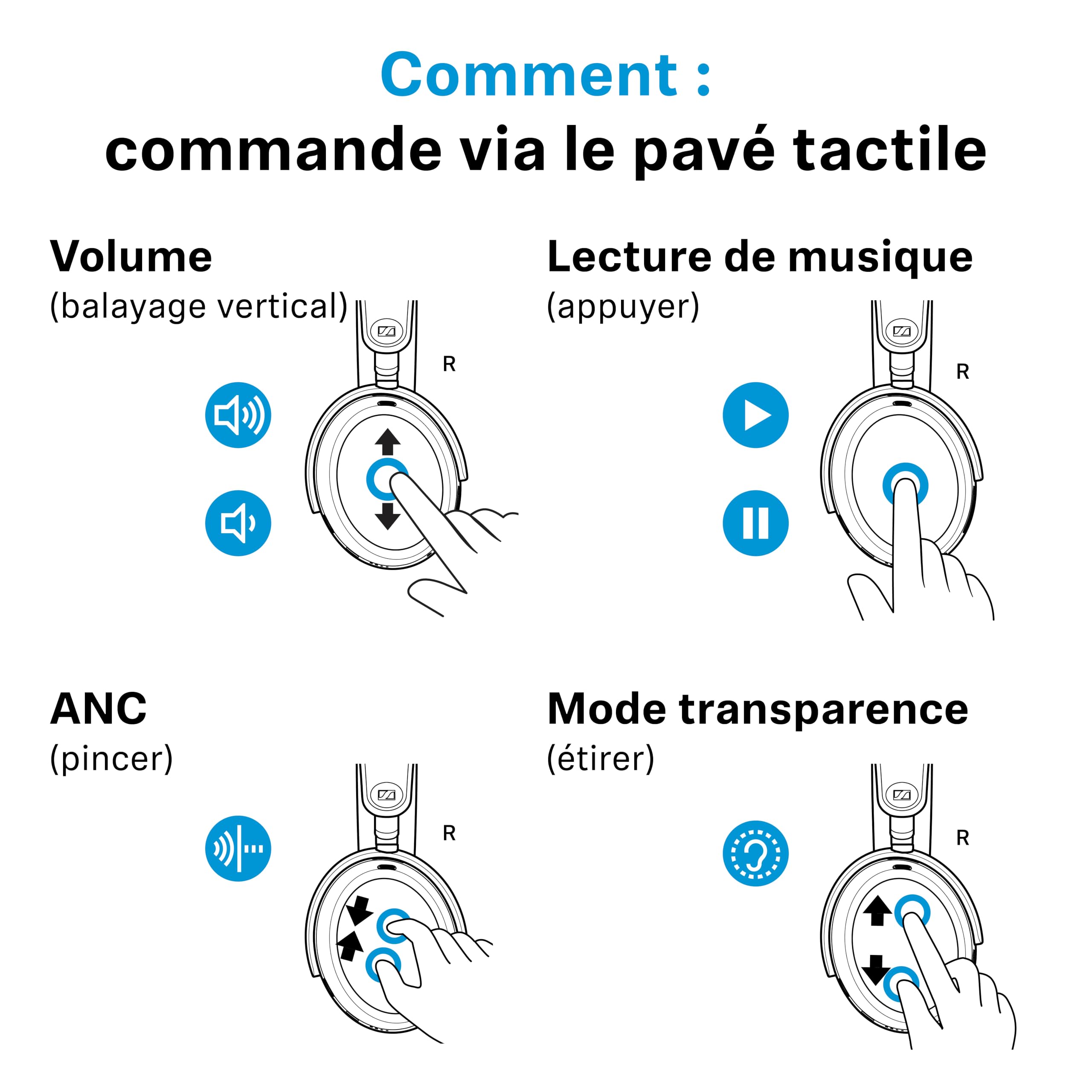 Comment :
commande via le pavé tactile

Volume
(balayage vertical)

R

Lecture de musique
(appuyer)

R

ANC
(pincer)

R

Mode transparence
(étirer)

R