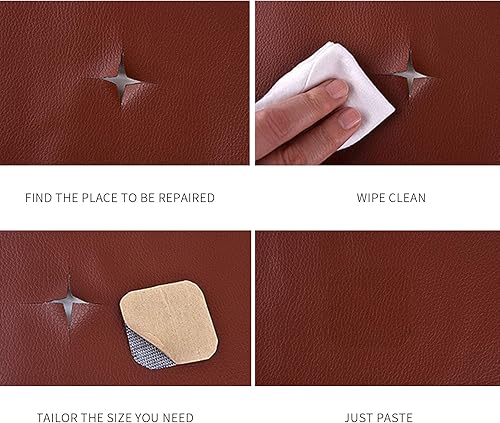 FIND THE PLACE TO BE REPAIRED

WIPE CLEAN

TAILOR THE SIZE YOU NEED

JUST PASTE