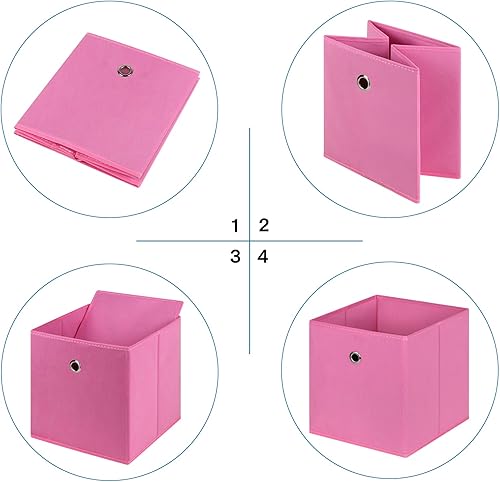 1 2
3 4