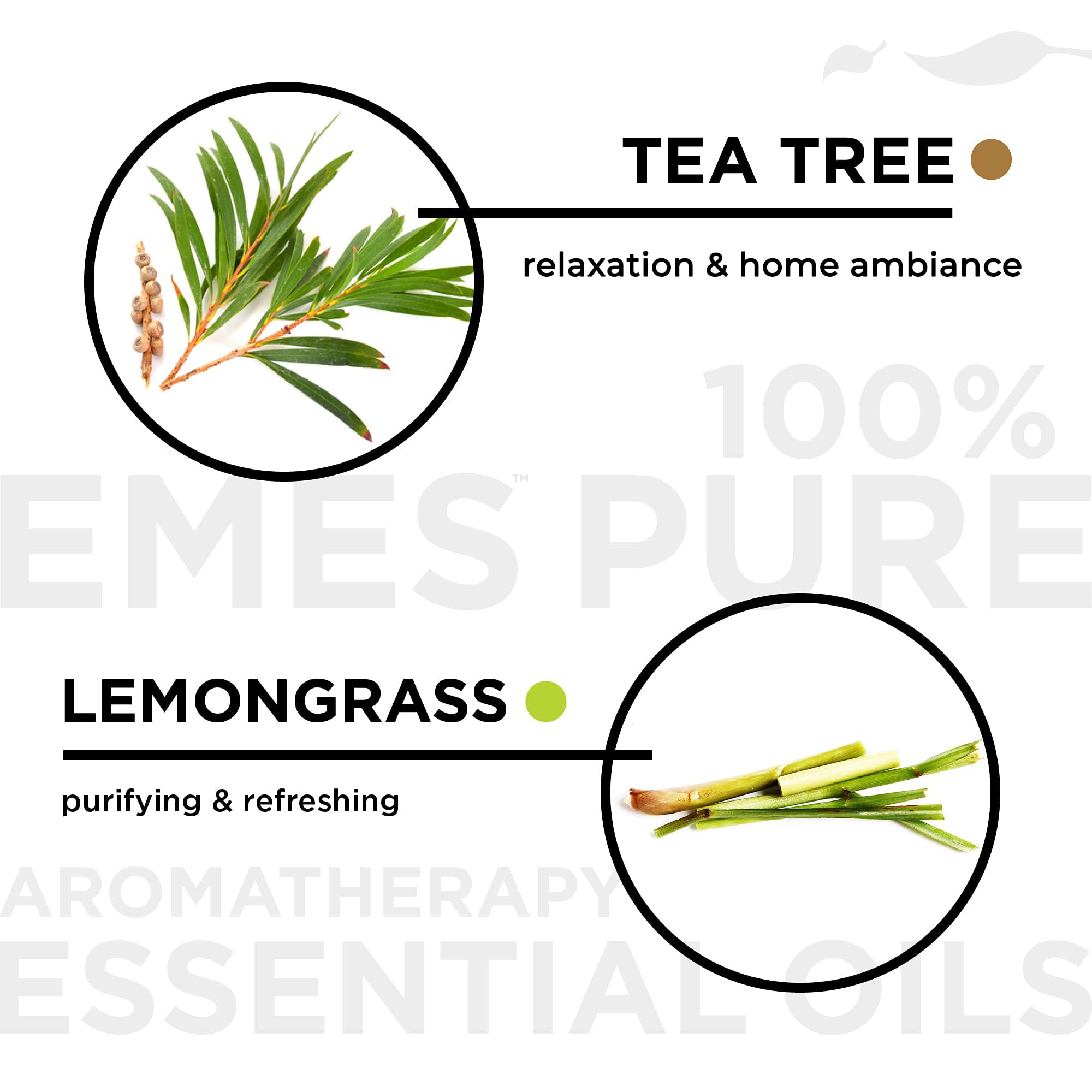 TEA TREE

relaxation & home ambiance

100%

EMES™ PURE

LEMONGRASS

purifying & refreshing

AROMATHERAPY

ESSENTIAL OILS