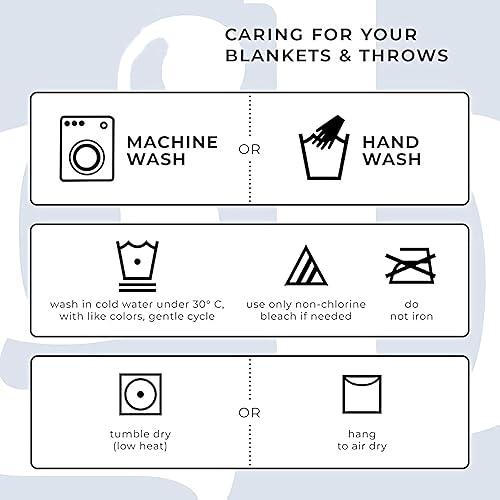 CARING FOR YOUR BLANKETS & THROWS

MACHINE WASH

OR

HAND WASH

wash in cold water under 30° C, with like colors, gentle cycle

use only non-chlorine bleach if needed

do not iron

tumble dry (low heat)

OR

hang to air dry