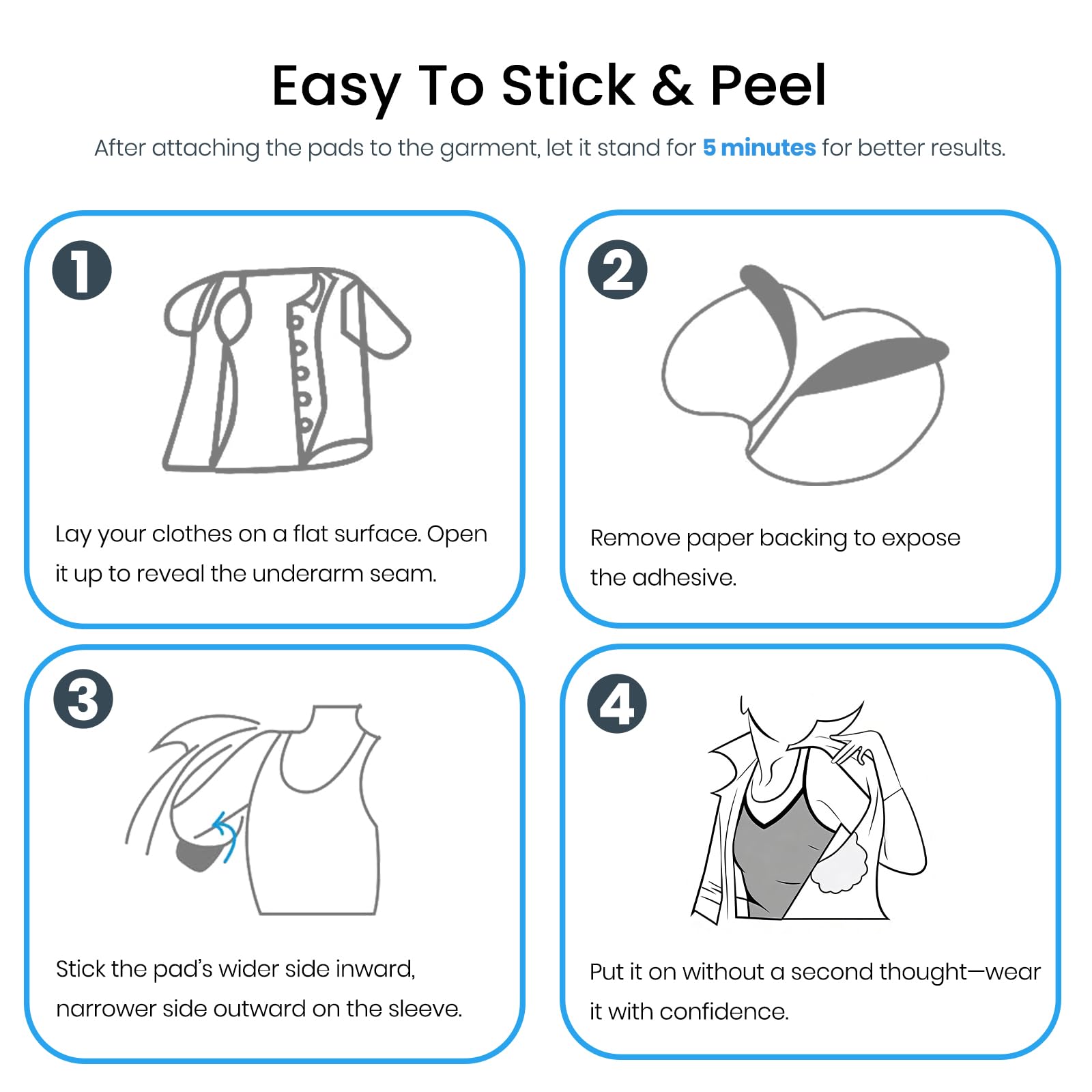 Easy To Stick & Peel

After attaching the pads to the garment, let it stand for 5 minutes for better results.

1

Lay your clothes on a flat surface. Open it up to reveal the underarm seam.

2

Remove paper backing to expose the adhesive.

3

Stick the pad's wider side inward, narrower side outward on the sleeve.

4

Put it on without a second thought—wear it with confidence.