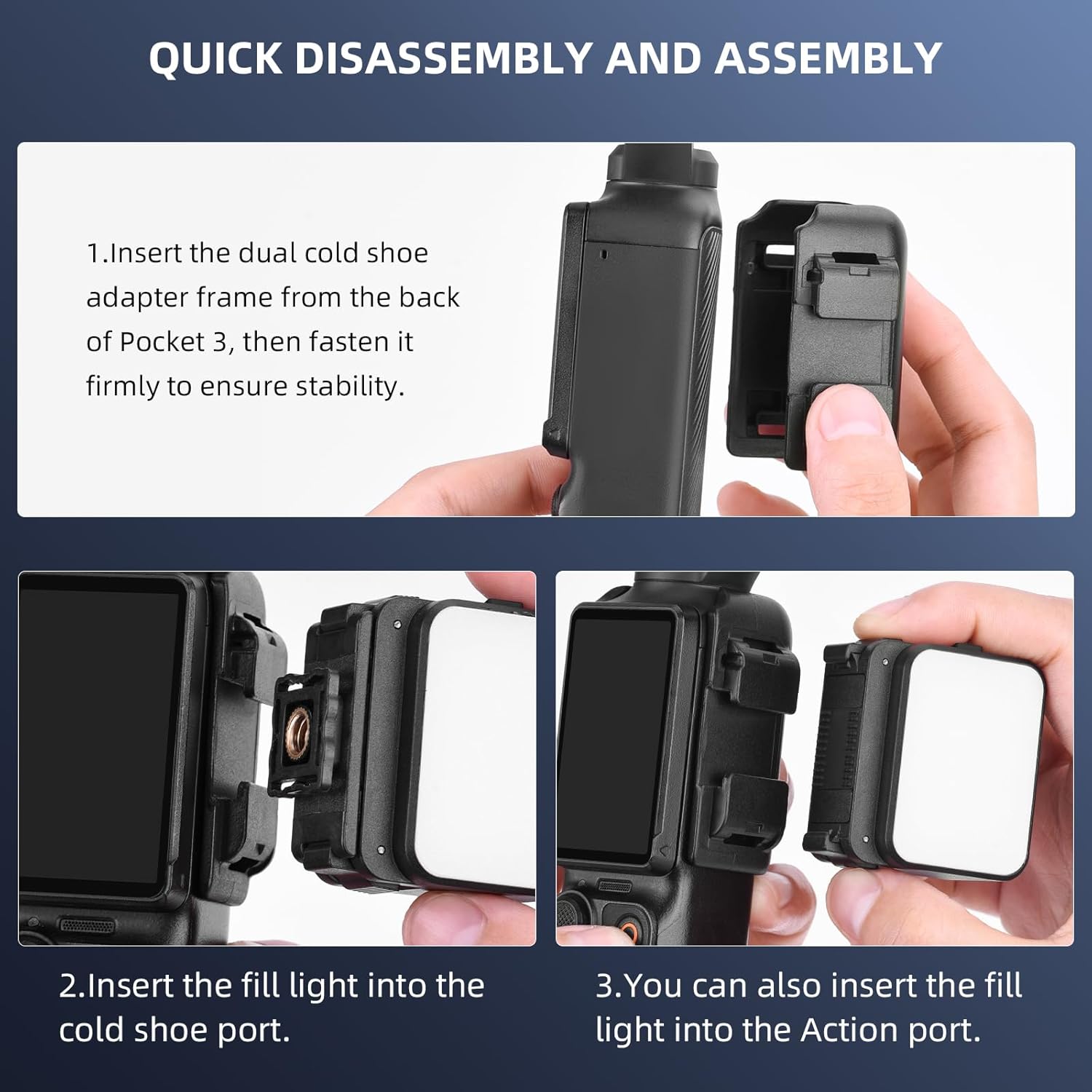 QUICK DISASSEMBLY AND ASSEMBLY

1.Insert the dual cold shoe adapter frame from the back of Pocket 3, then fasten it firmly to ensure stability.

2.Insert the fill light into the cold shoe port.

3.You can also insert the fill light into the Action port.