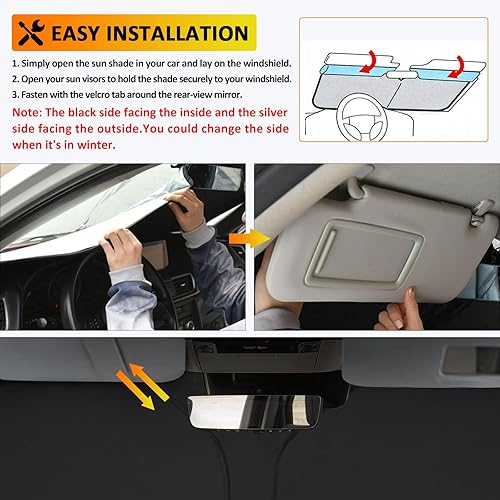 EASY INSTALLATION

1. Simply open the sun shade in your car and lay on the windshield.
2. Open your sun visors to hold the shade securely to your windshield.
3. Fasten with the velcro tab around the rear-view mirror.

Note: The black side facing the inside and the silver side facing the outside.You could change the side when it's in winter.