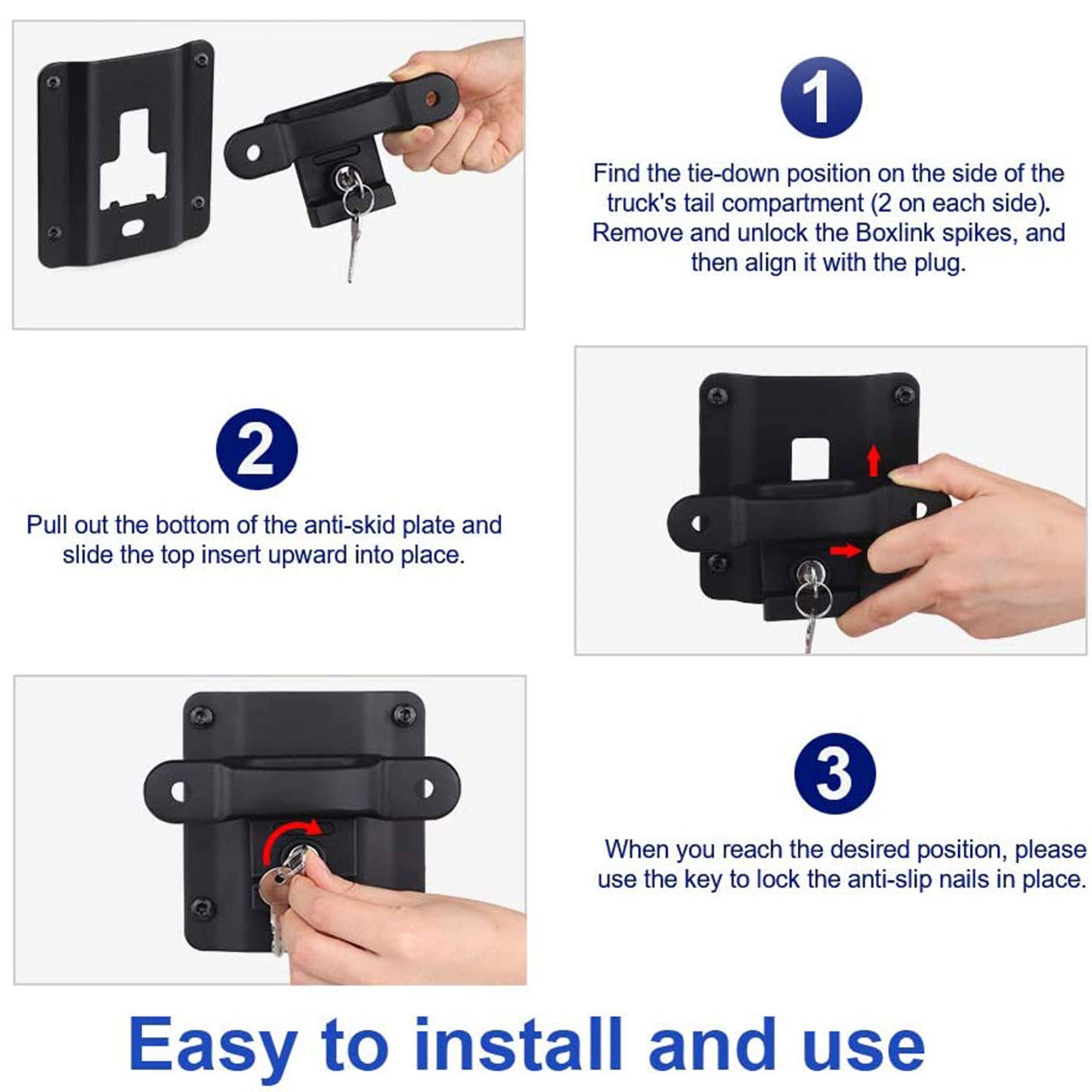 1

Find the tie-down position on the side of the truck's tail compartment (2 on each side). Remove and unlock the Boxlink spikes, and then align it with the plug.

2

Pull out the bottom of the anti-skid plate and slide the top insert upward into place.

3

When you reach the desired position, please use the key to lock the anti-slip nails in place.

Easy to install and use