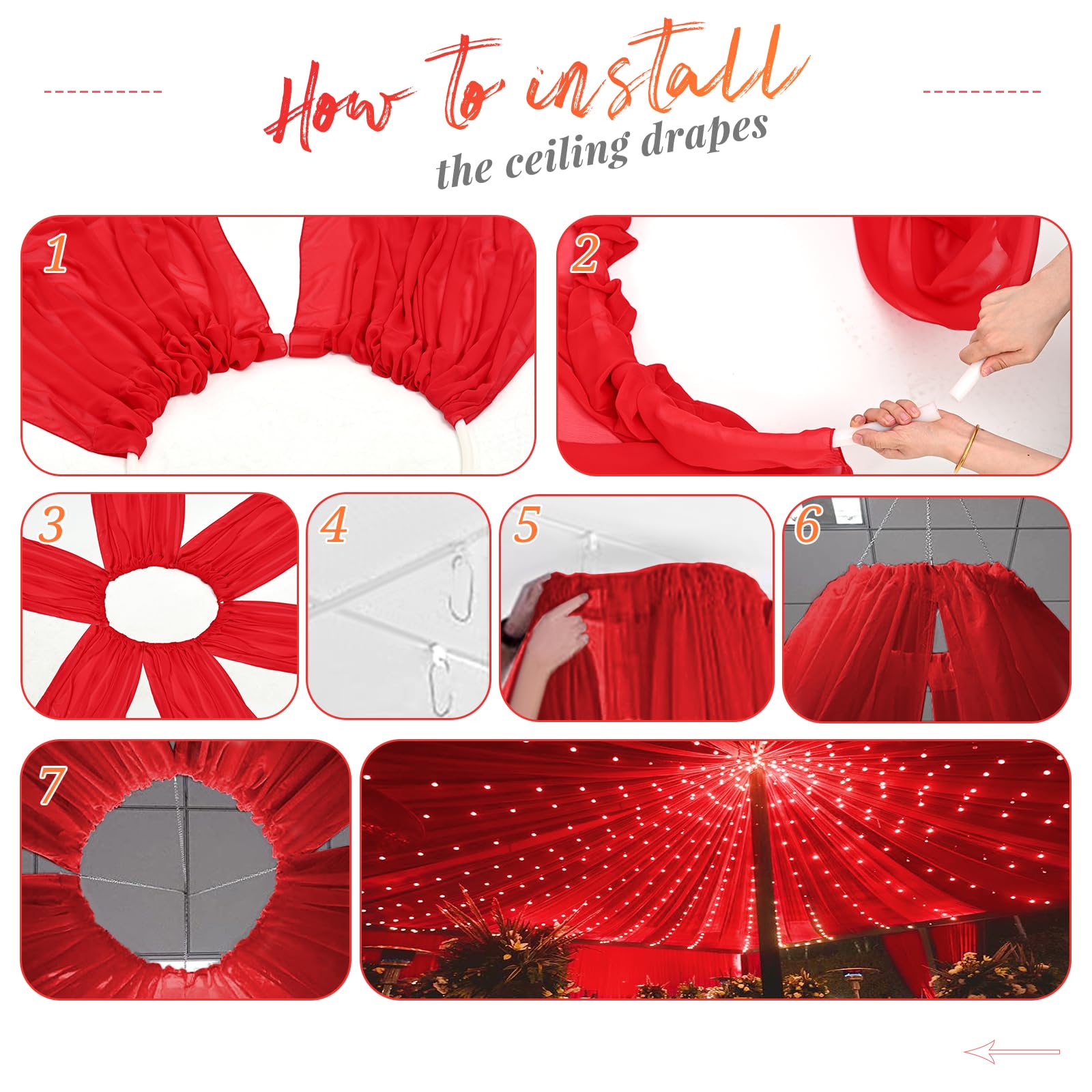 How to install
the ceiling drapes

1

2

3

4

5

6

7