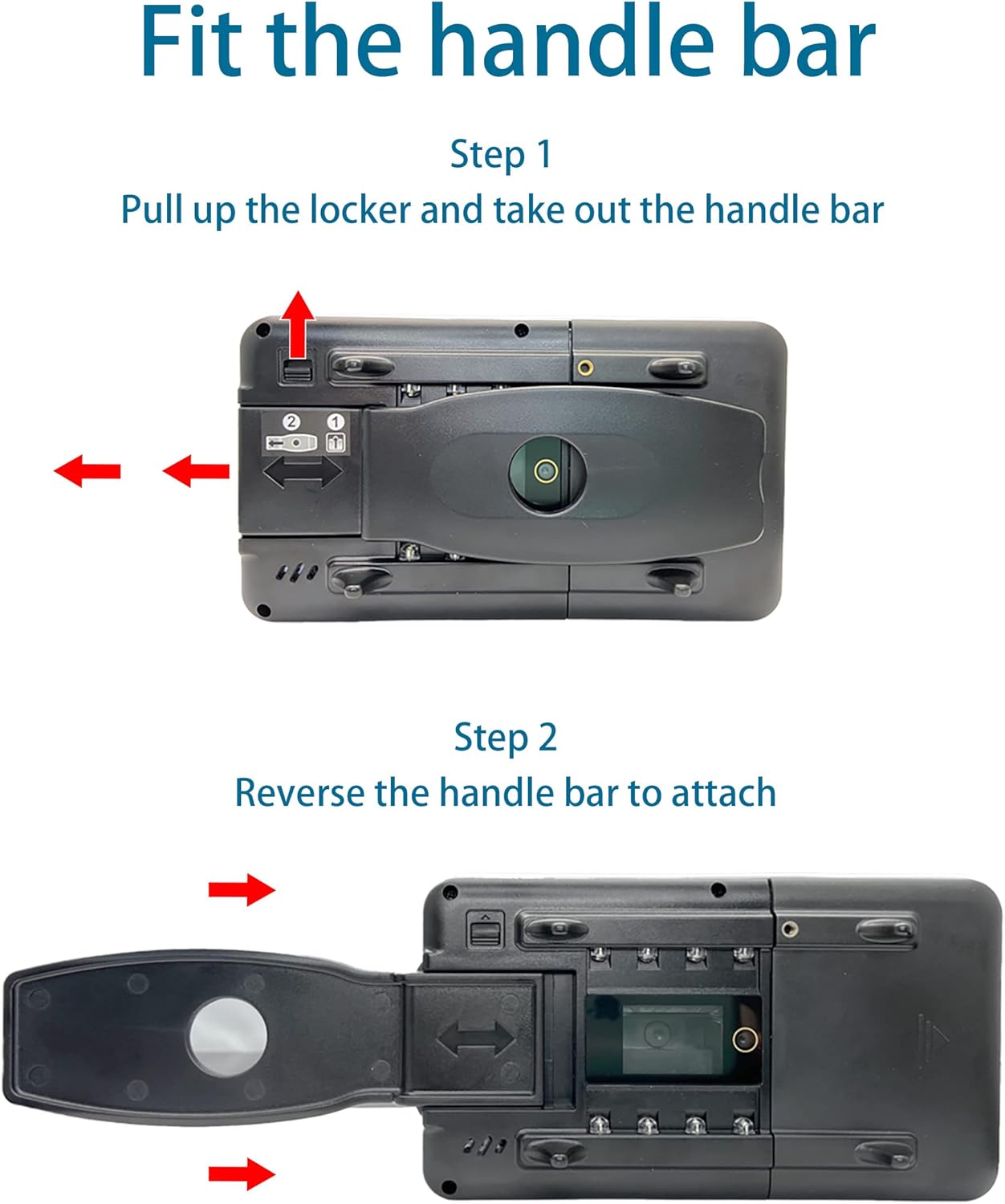 Fit the handle bar

Step 1
Pull up the locker and take out the handle bar

2 1

Step 2
Reverse the handle bar to attach