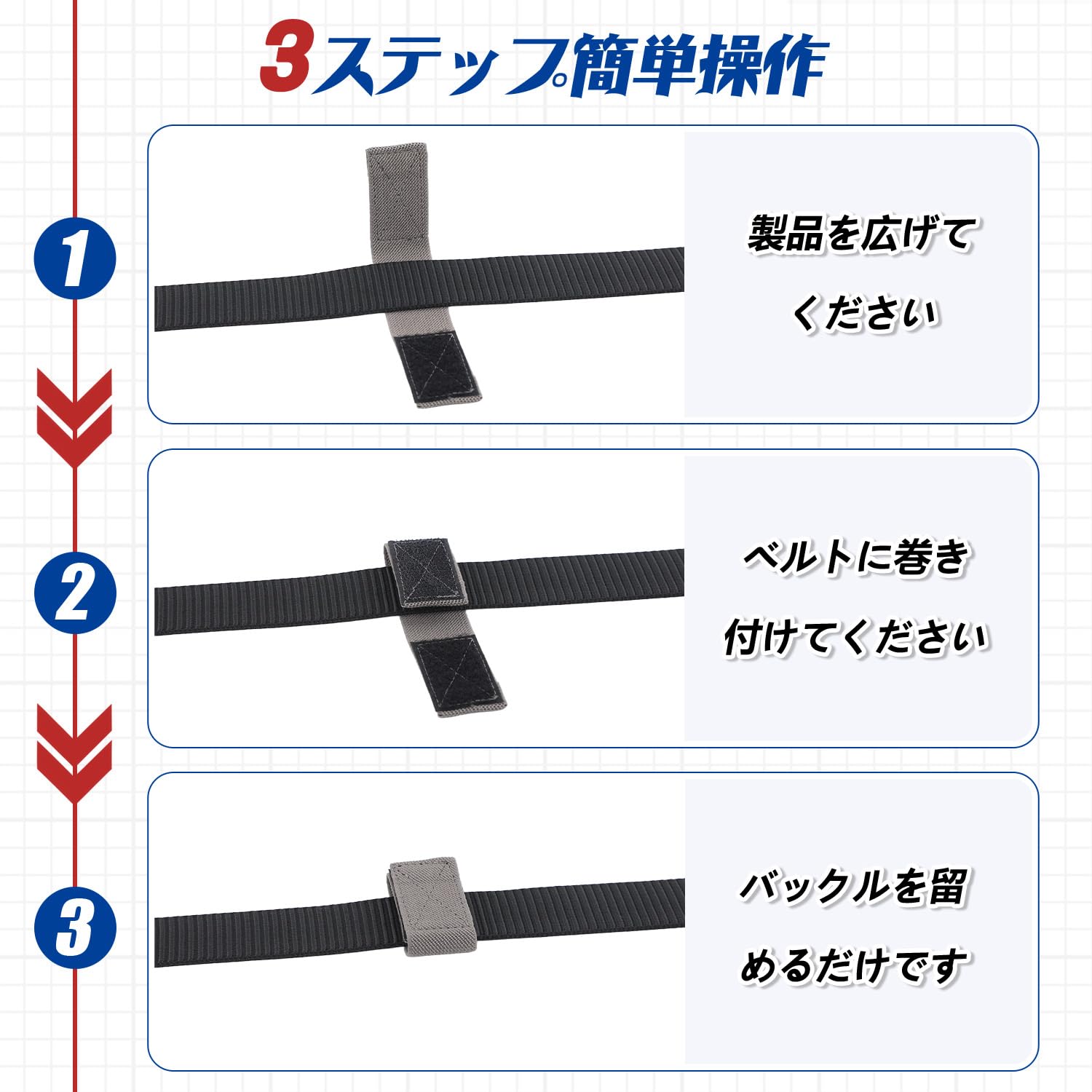 3ステップ簡単操作

1

製品を広げてください

2

ベルトに巻き付けてください

3

バックルを留めるだけです