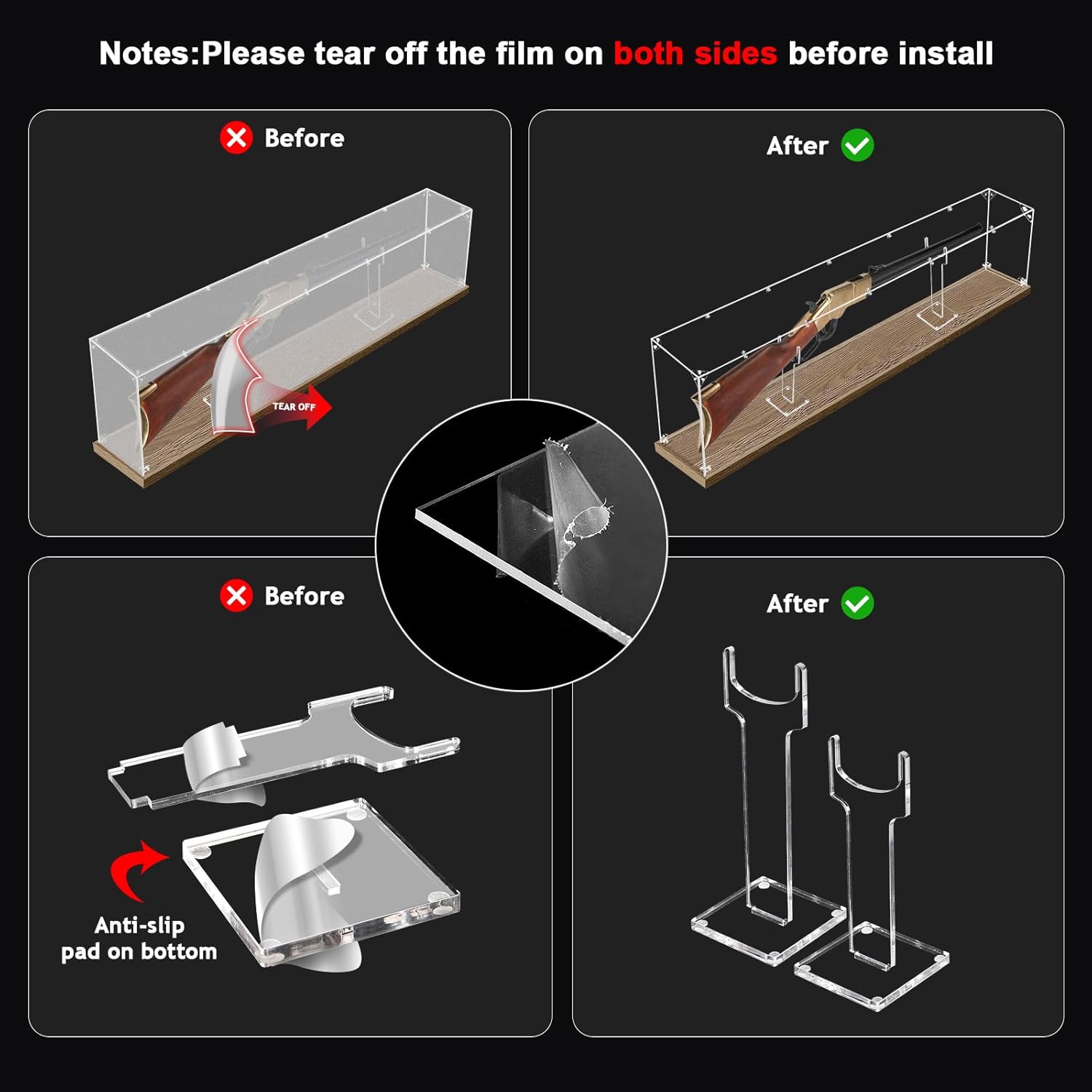 Notes:Please tear off the film on both sides before install

Before

TEAR OFF

After

Before

Anti-slip pad on bottom

After