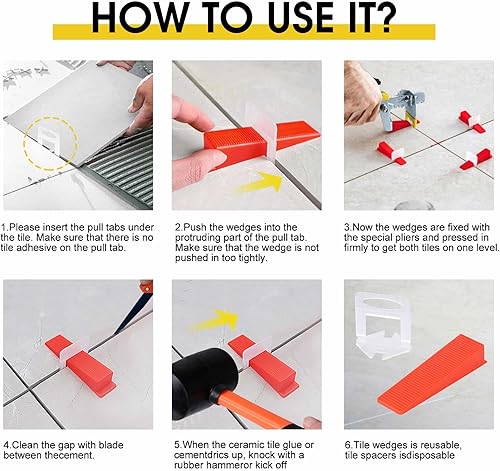 HOW TO USE IT?

1.Please insert the pull tabs under the tile. Make sure that there is no tile adhesive on the pull tab.

2.Push the wedges into the protruding part of the pull tab. Make sure that the wedge is not pushed in too tightly.

3.Now the wedges are fixed with the special pliers and pressed in firmly to get both tiles on one level.

4.Clean the gap with blade between thecement.

5.When the ceramic tile glue or cementdrics up, knock with a rubber hammeror kick off

6.Tile wedges is reusable, tile spacers isdisposable