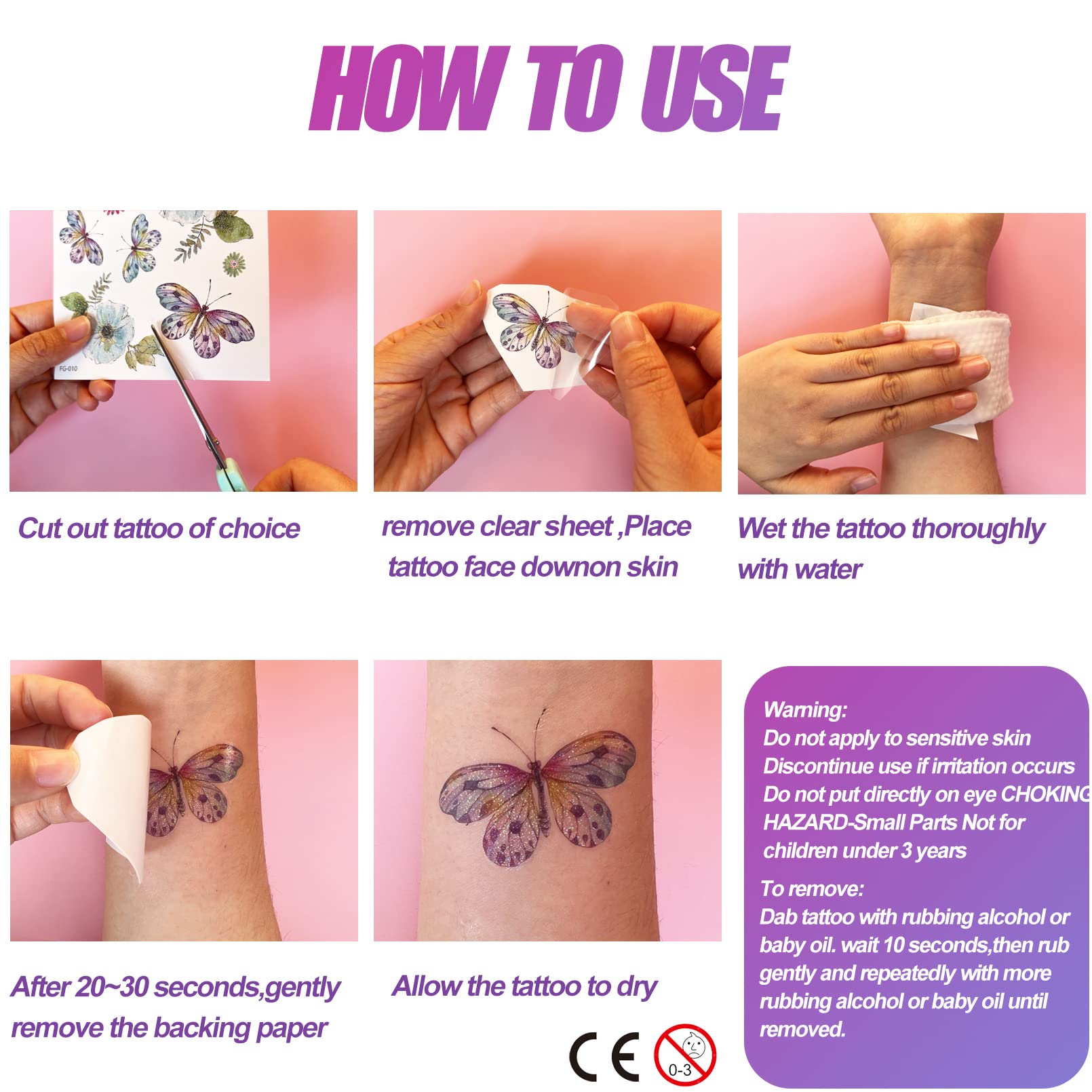 HOW TO USE

FG-010

Cut out tattoo of choice

remove clear sheet ,Place tattoo face downon skin

Wet the tattoo thoroughly with water

After 20~30 seconds,gently remove the backing paper

Allow the tattoo to dry

CE

0-3

Warning:
Do not apply to sensitive skin
Discontinue use if irritation occurs
Do not put directly on eye CHOKING HAZARD-Small Parts Not for children under 3 years

To remove:
Dab tattoo with rubbing alcohol or baby oil. wait 10 seconds,then rub gently and repeatedly with more rubbing alcohol or baby oil until removed.