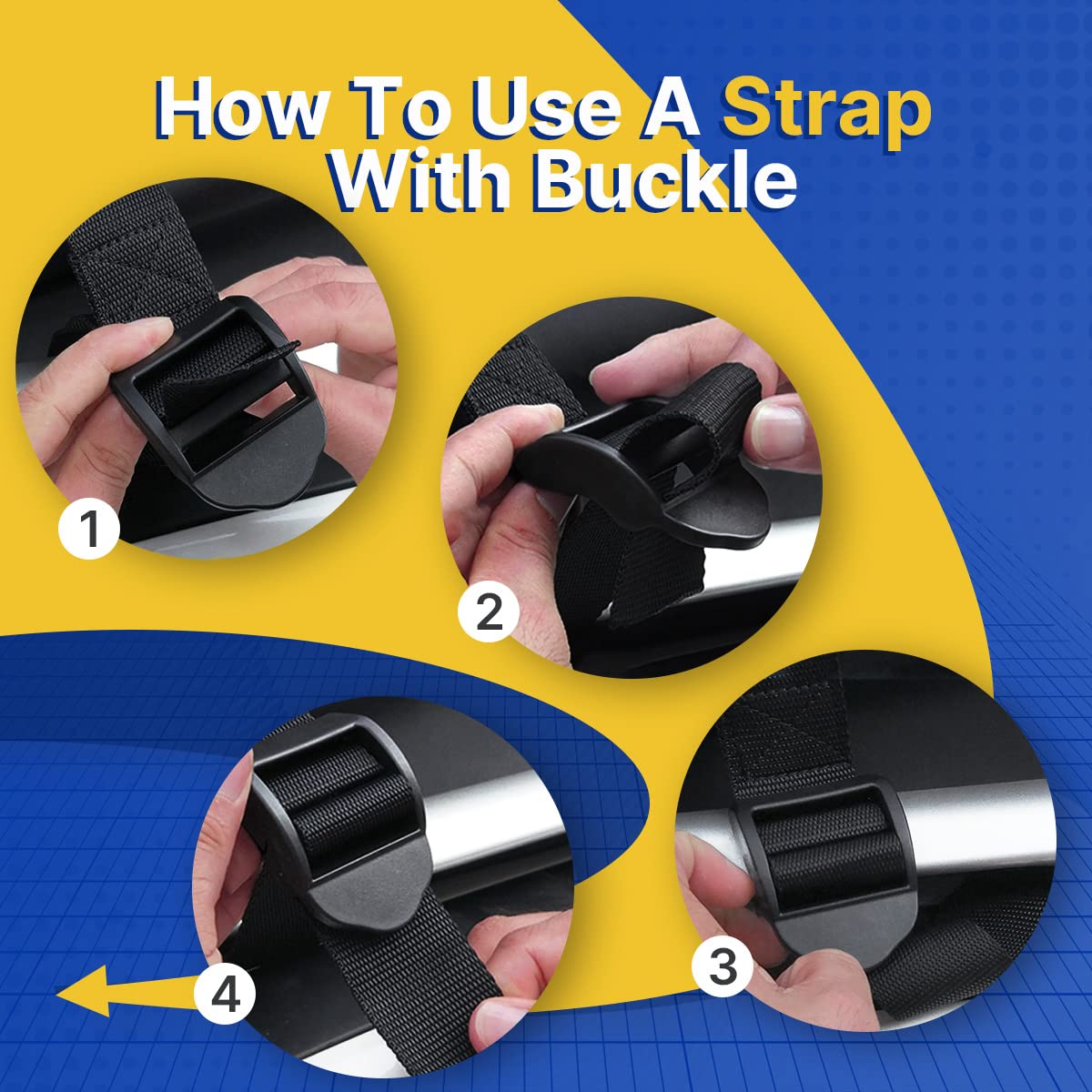 How To Use A Strap With Buckle

1

2

4

3