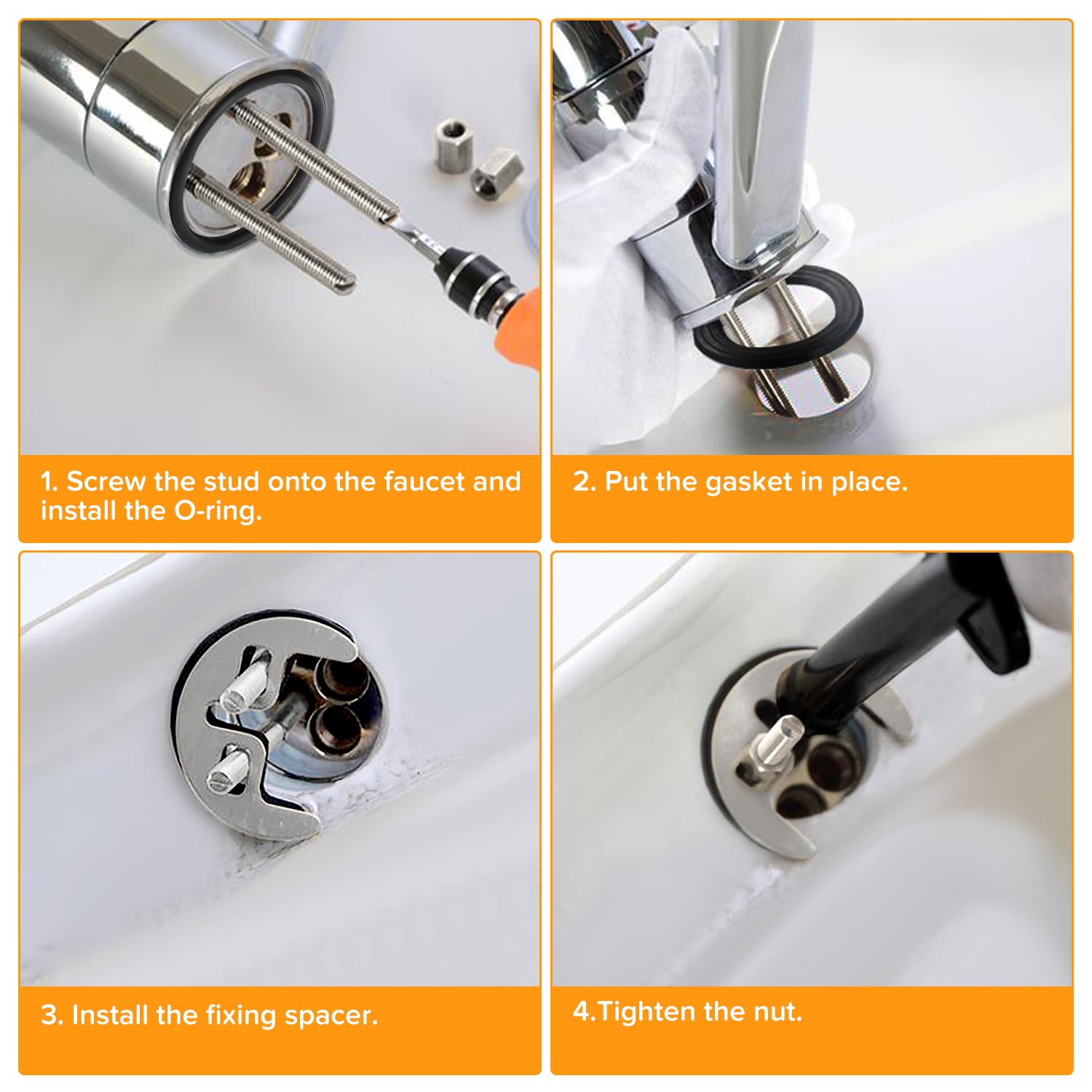 1. Screw the stud onto the faucet and install the O-ring.

2. Put the gasket in place.

3. Install the fixing spacer.

4.Tighten the nut.