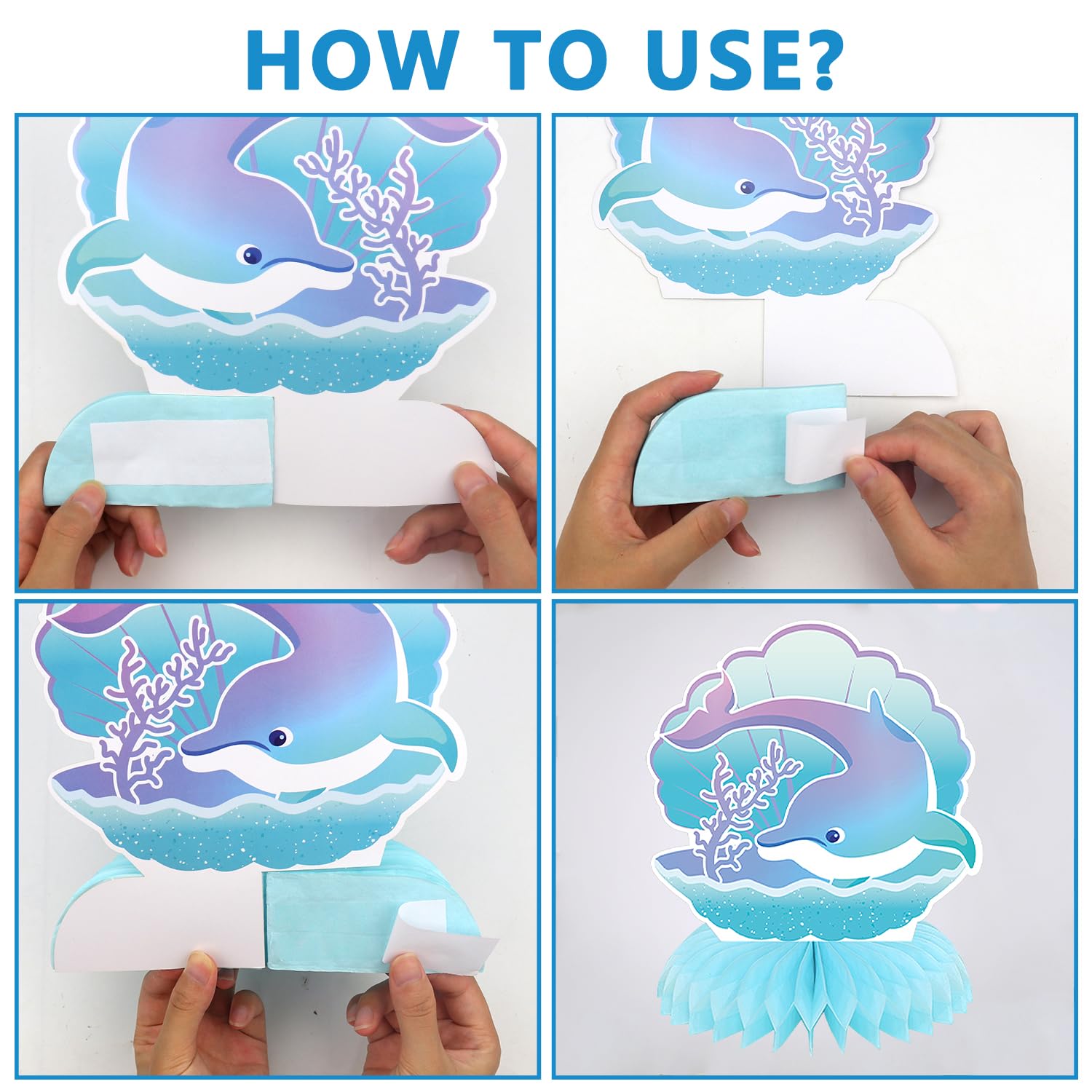 HOW TO USE?