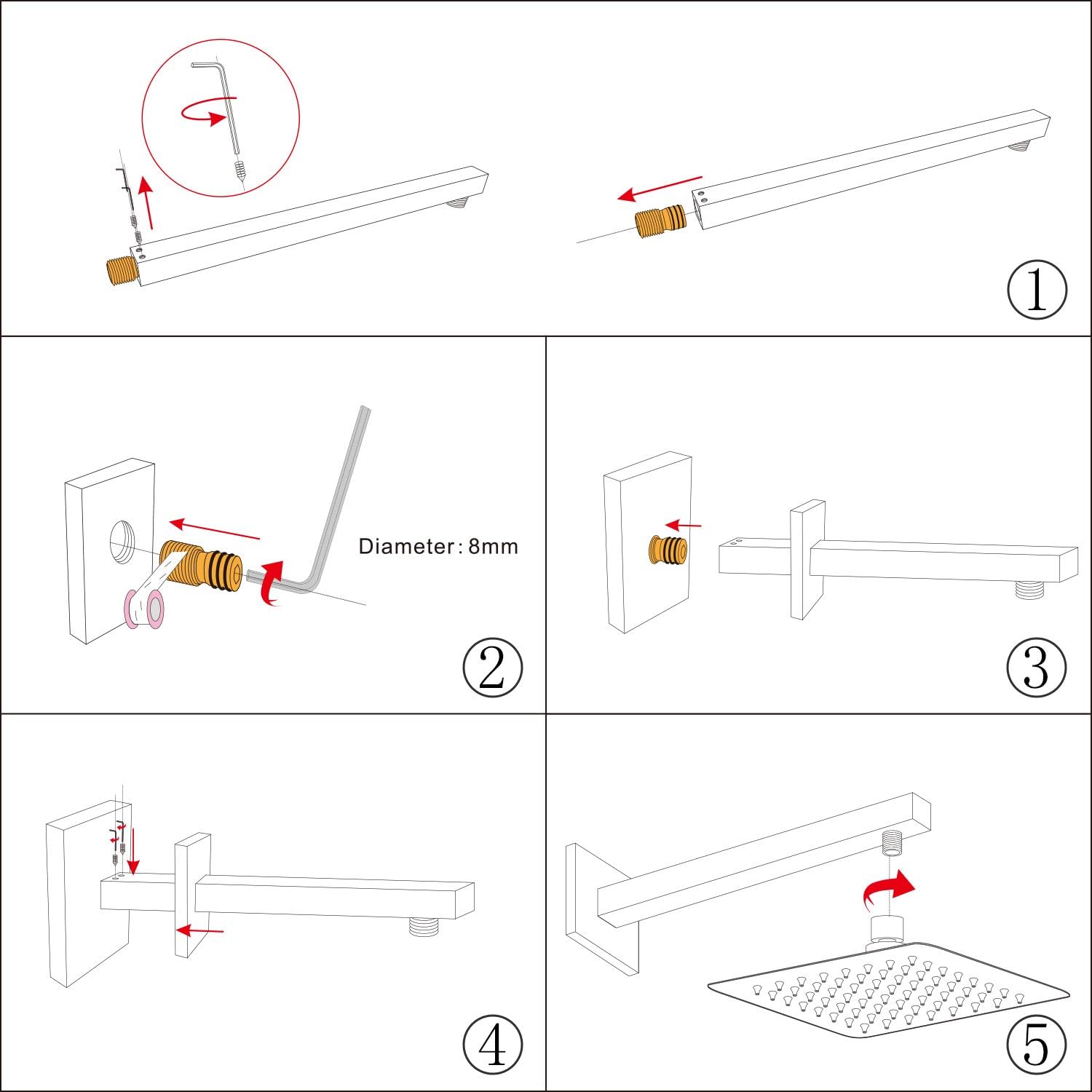 ①

Diameter: 8mm

②

③

④

⑤