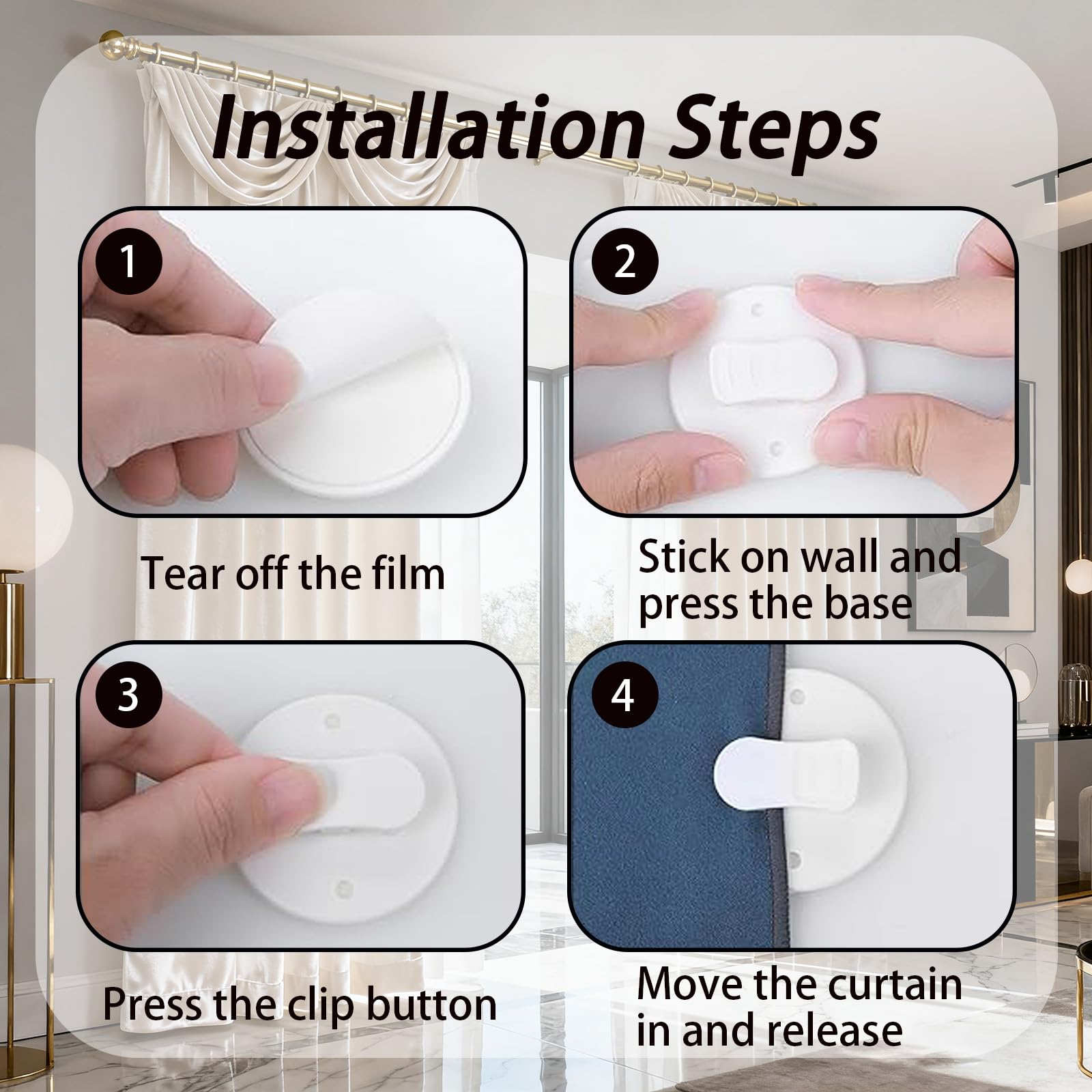 Installation Steps

1

Tear off the film

2

Stick on wall and press the base

3

Press the clip button

4

Move the curtain in and release