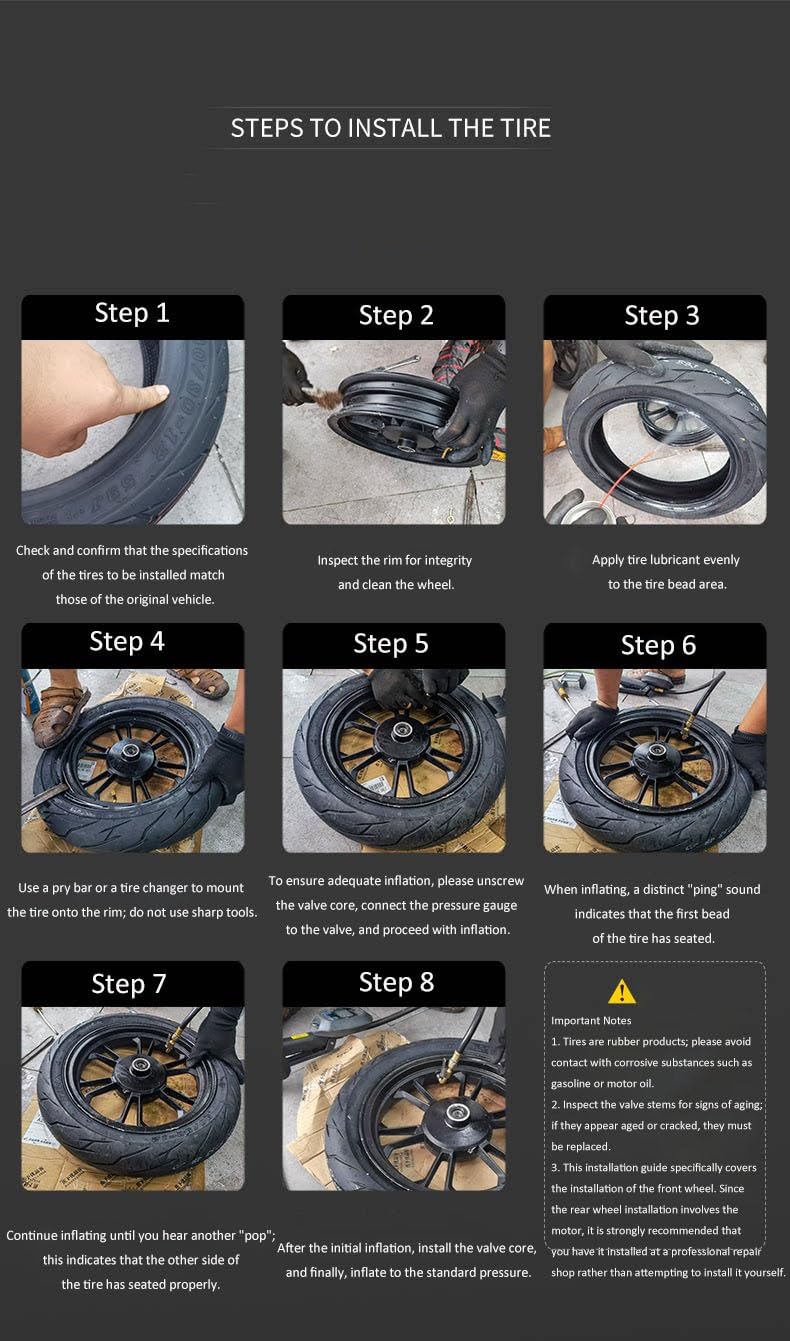 STEPS TO INSTALL THE TIRE

Step 1

Check and confirm that the specifications of the tires to be installed match those of the original vehicle.

Step 2

Inspect the rim for integrity and clean the wheel.

Step 3

Apply tire lubricant evenly to the tire bead area.

Step 4

Use a pry bar or a tire changer to mount the tire onto the rim; do not use sharp tools.

Step 5

To ensure adequate inflation, please unscrew the valve core, connect the pressure gauge to the valve, and proceed with inflation.

Step 6

When inflating, a distinct "ping" sound indicates that the first bead of the tire has seated.

Step 7

Continue inflating until you hear another "pop"; this indicates that the other side of the tire has seated properly.

Step 8

After the initial inflation, install the valve core, and finally, inflate to the standard pressure.

Important Notes
1. Tires are rubber products; please avoid contact with corrosive substances such as gasoline or motor oil.
2. Inspect the valve stems for signs of aging; if they appear aged or cracked, they must be replaced.
3. This installation guide specifically covers the installation of the front wheel. Since the rear wheel installation involves the motor, it is strongly recommended that you have it installed at a professional repair shop rather than attempting to install it yourself.