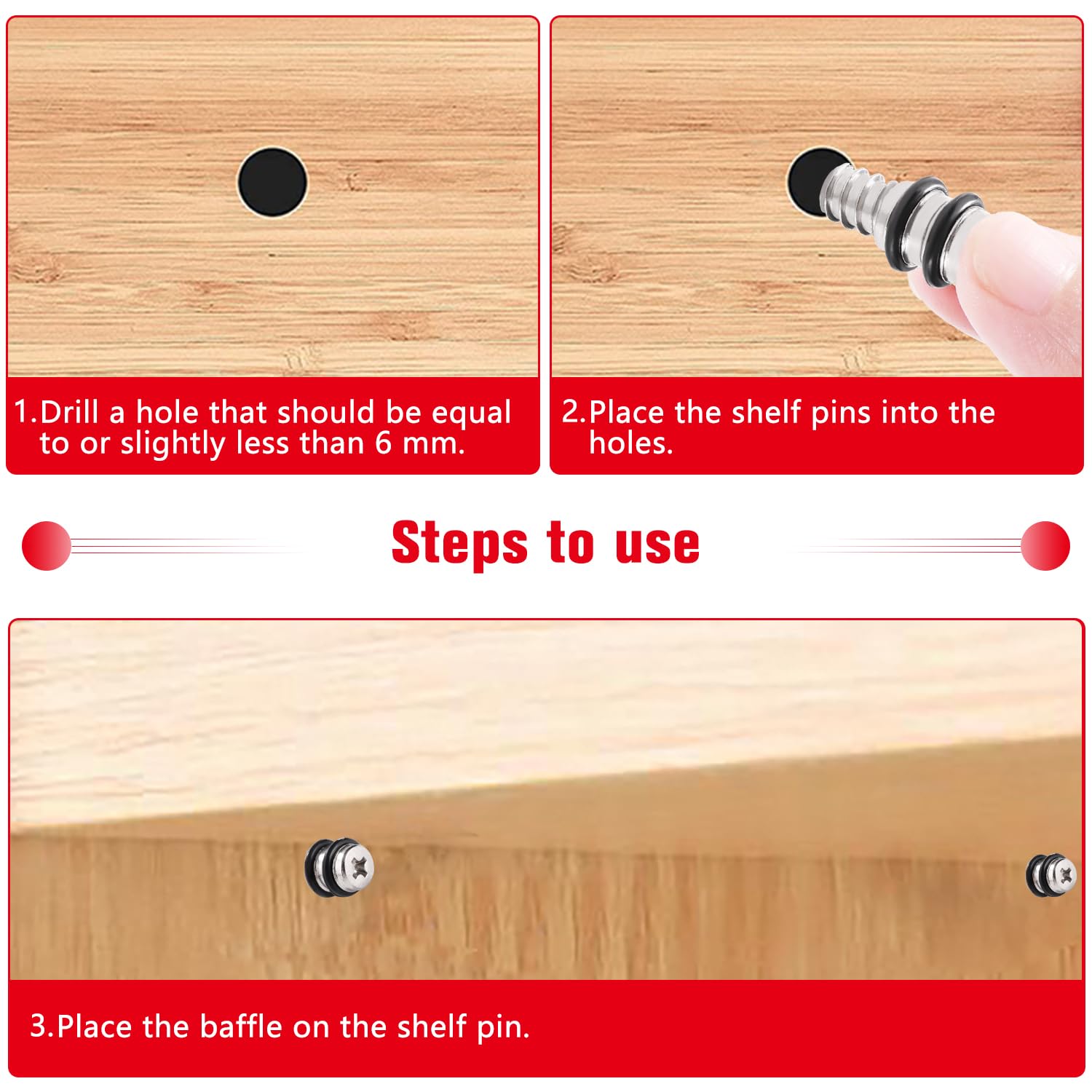 1.Drill a hole that should be equal to or slightly less than 6 mm.

2.Place the shelf pins into the holes.

Steps to use

3.Place the baffle on the shelf pin.