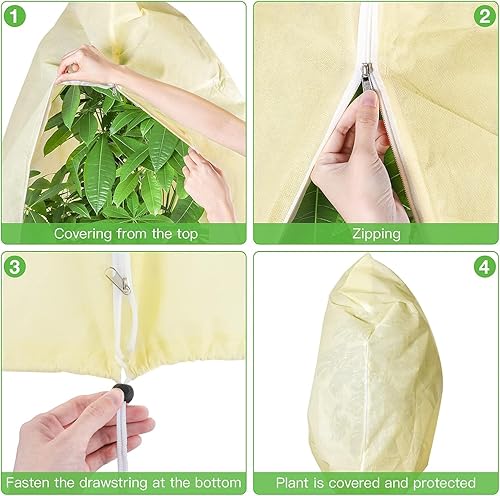 1

Covering from the top

2

Zipping

3

Fasten the drawstring at the bottom

4

Plant is covered and protected