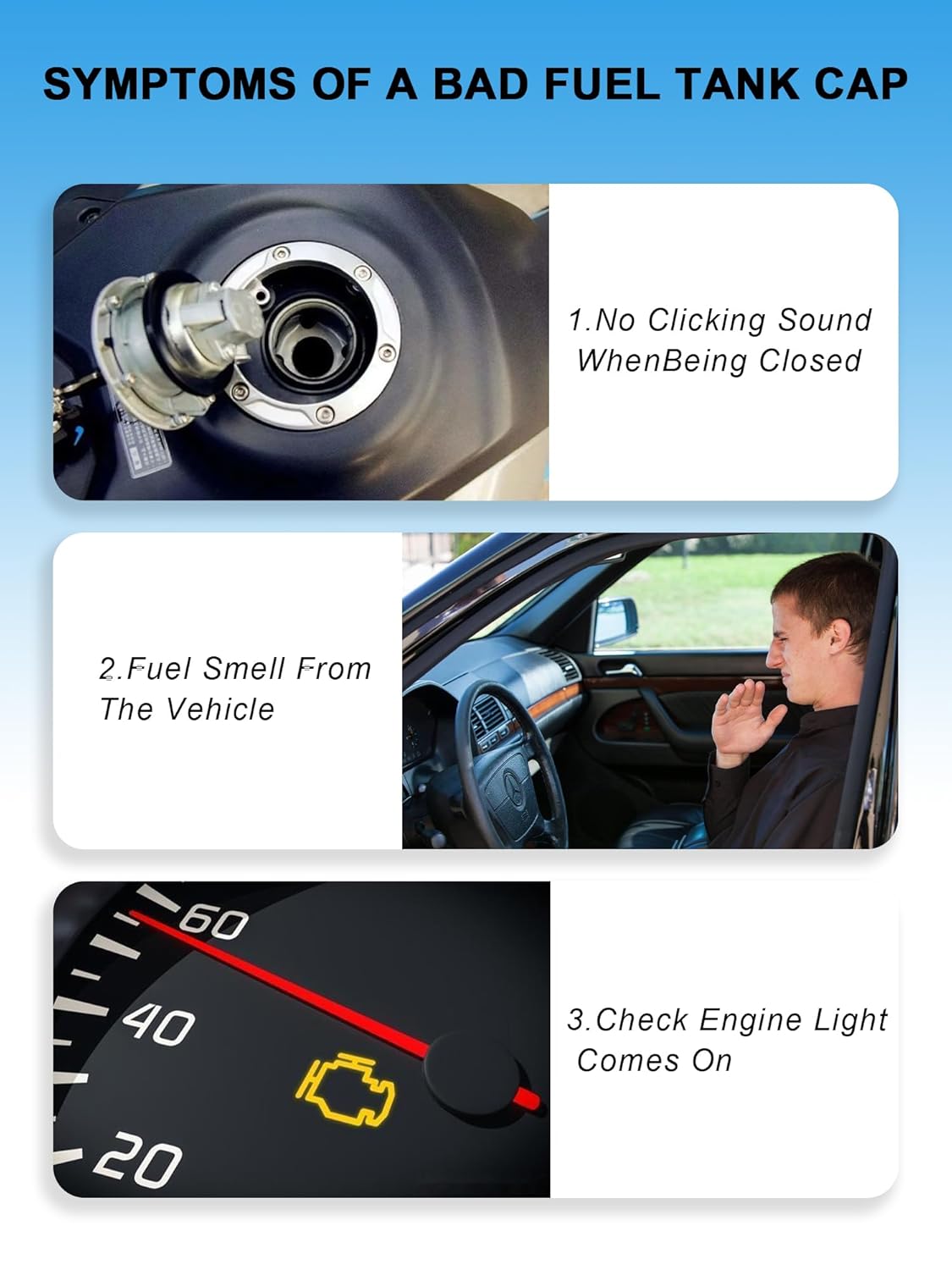 SYMPTOMS OF A BAD FUEL TANK CAP

1.No Clicking Sound WhenBeing Closed

2.Fuel Smell From The Vehicle

60

40

20

3.Check Engine Light Comes On