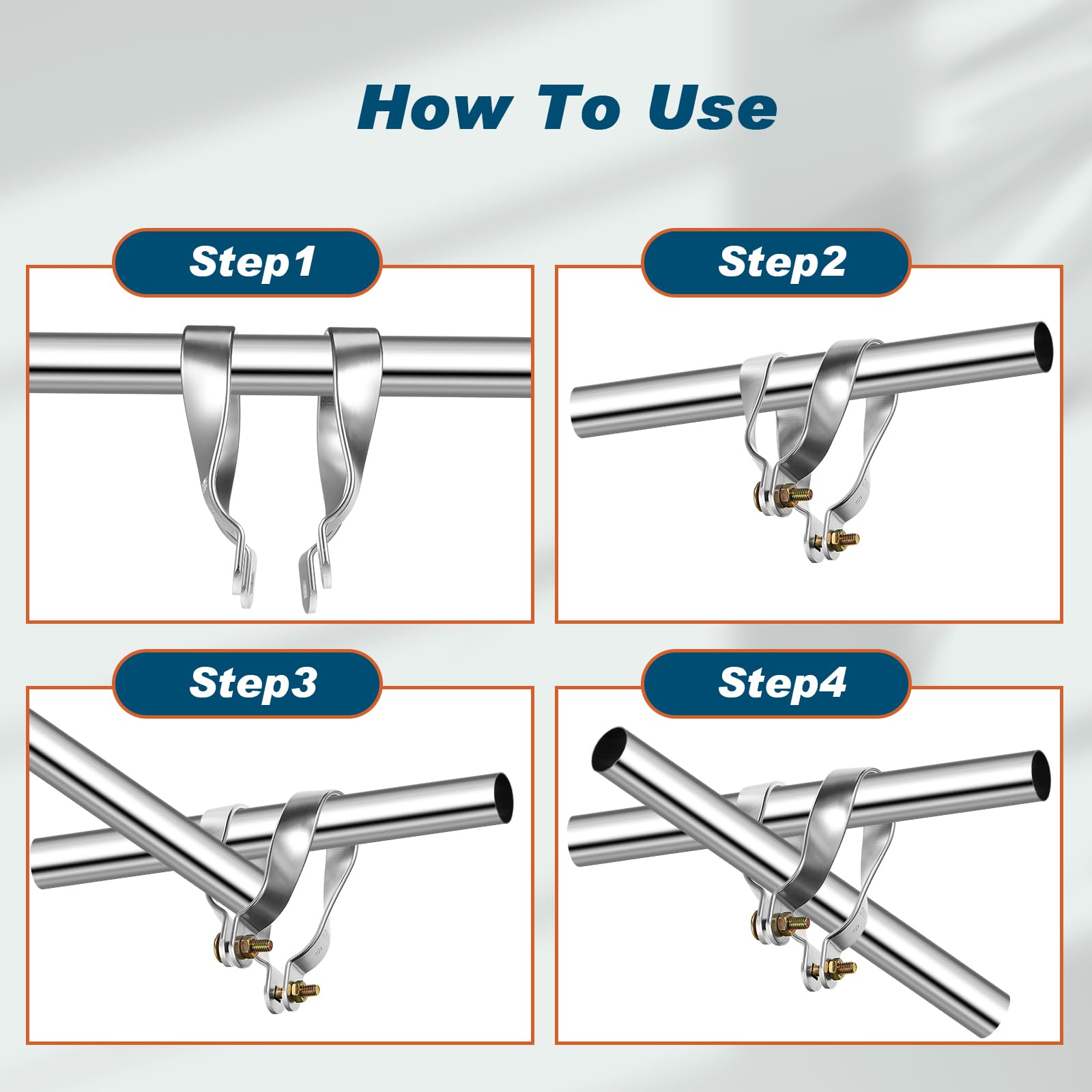 How To Use

Step1

Step2

Step3

Step4