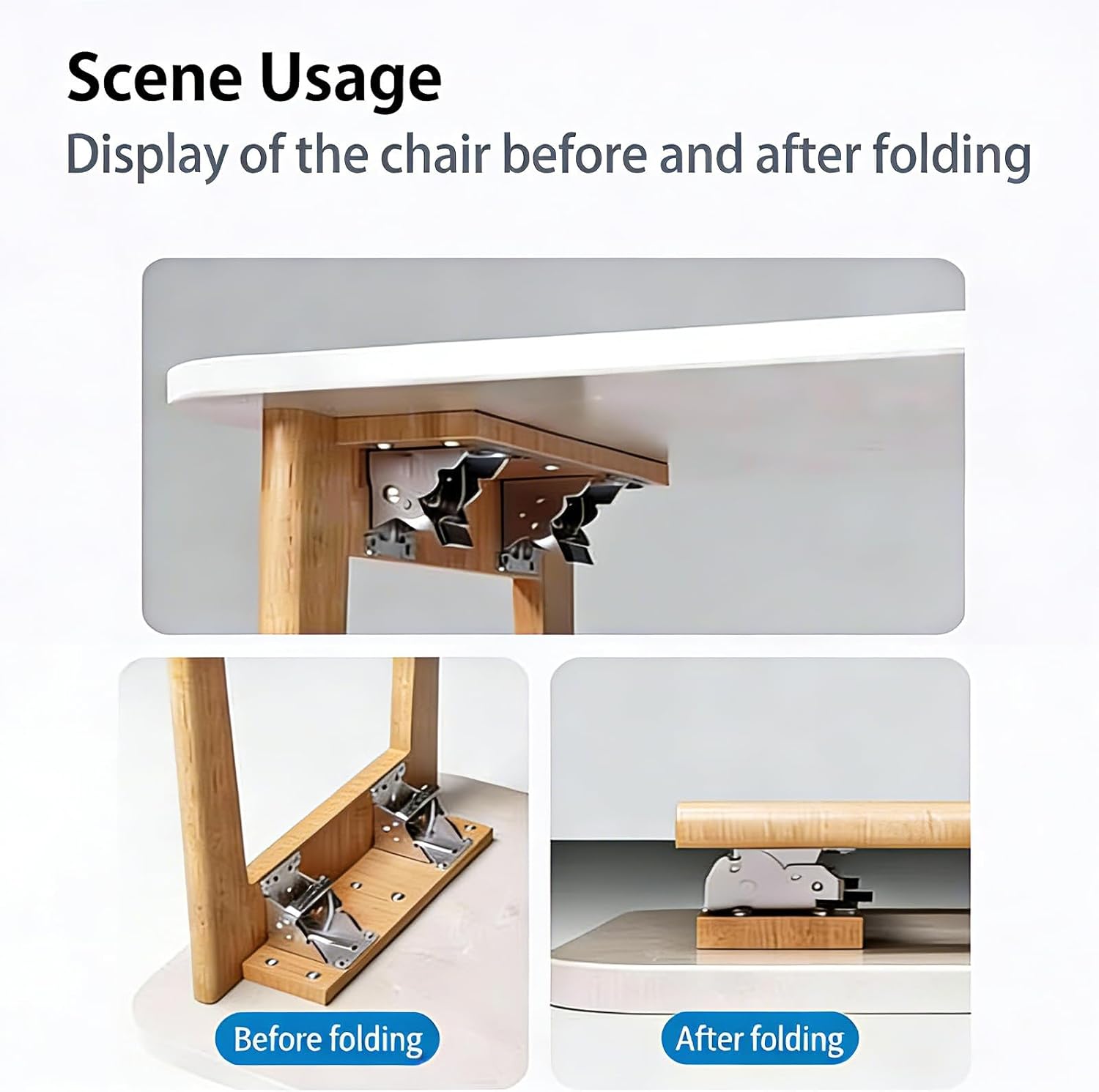 Scene Usage
Display of the chair before and after folding

Before folding

After folding