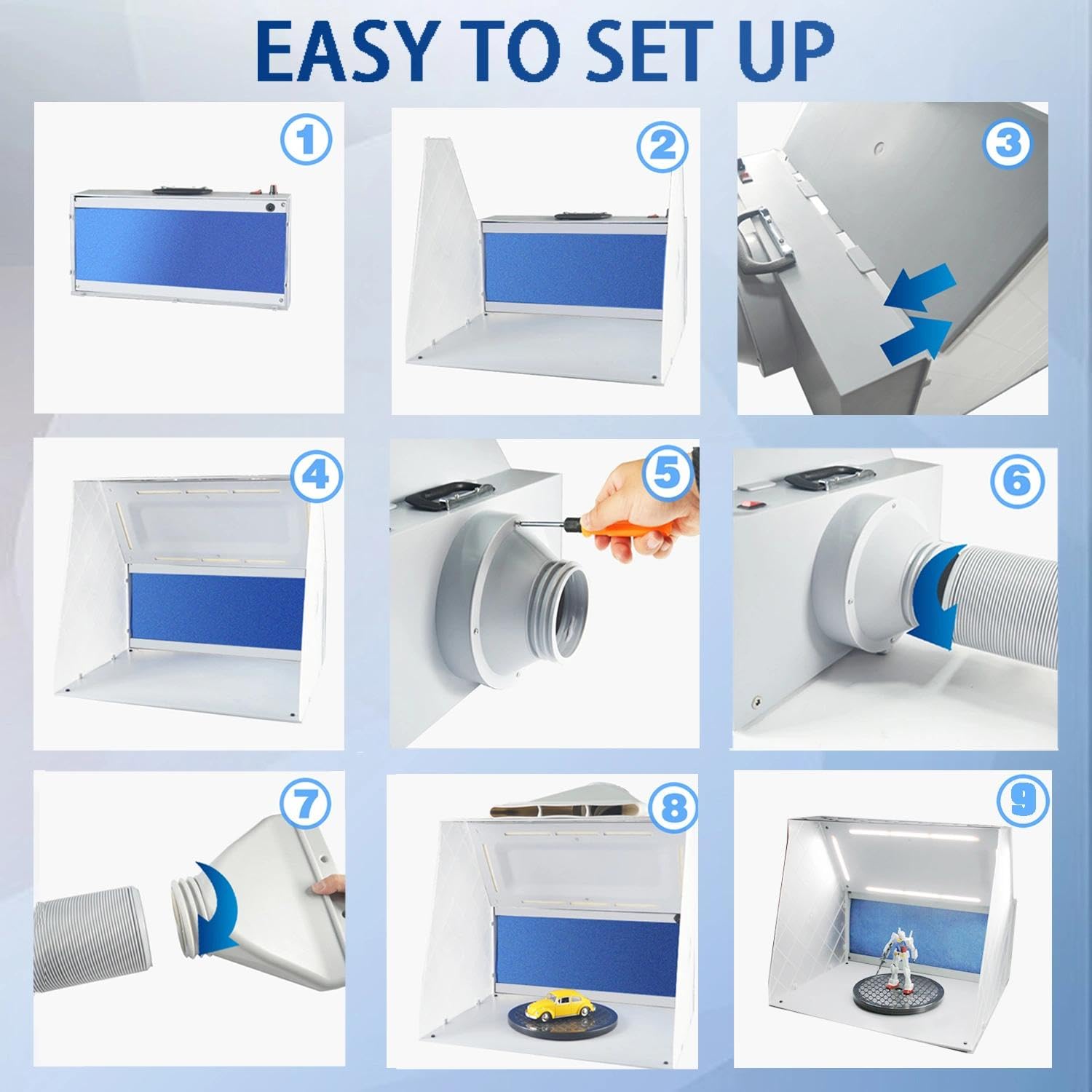 EASY TO SET UP

1

2

3

4

5

6

7

8

9