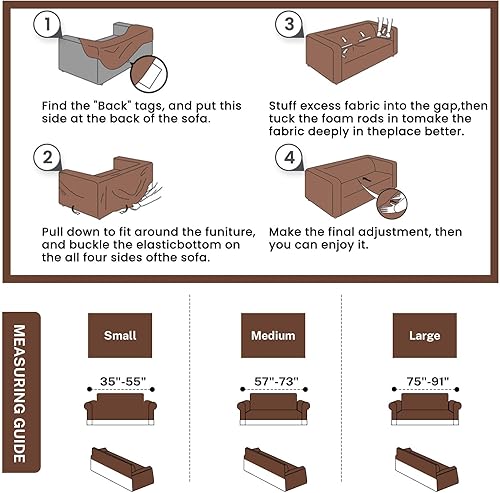 1

Find the "Back" tags, and put this side at the back of the sofa.

2

Pull down to fit around the funiture, and buckle the elasticbottom on the all four sides ofthe sofa.

3

Stuff excess fabric into the gap,then tuck the foam rods in tomake the fabric deeply in theplace better.

4

Make the final adjustment, then you can enjoy it.

MEASURING GUIDE

Small

35"-55"

Medium

57"-73"

Large

75"-91"