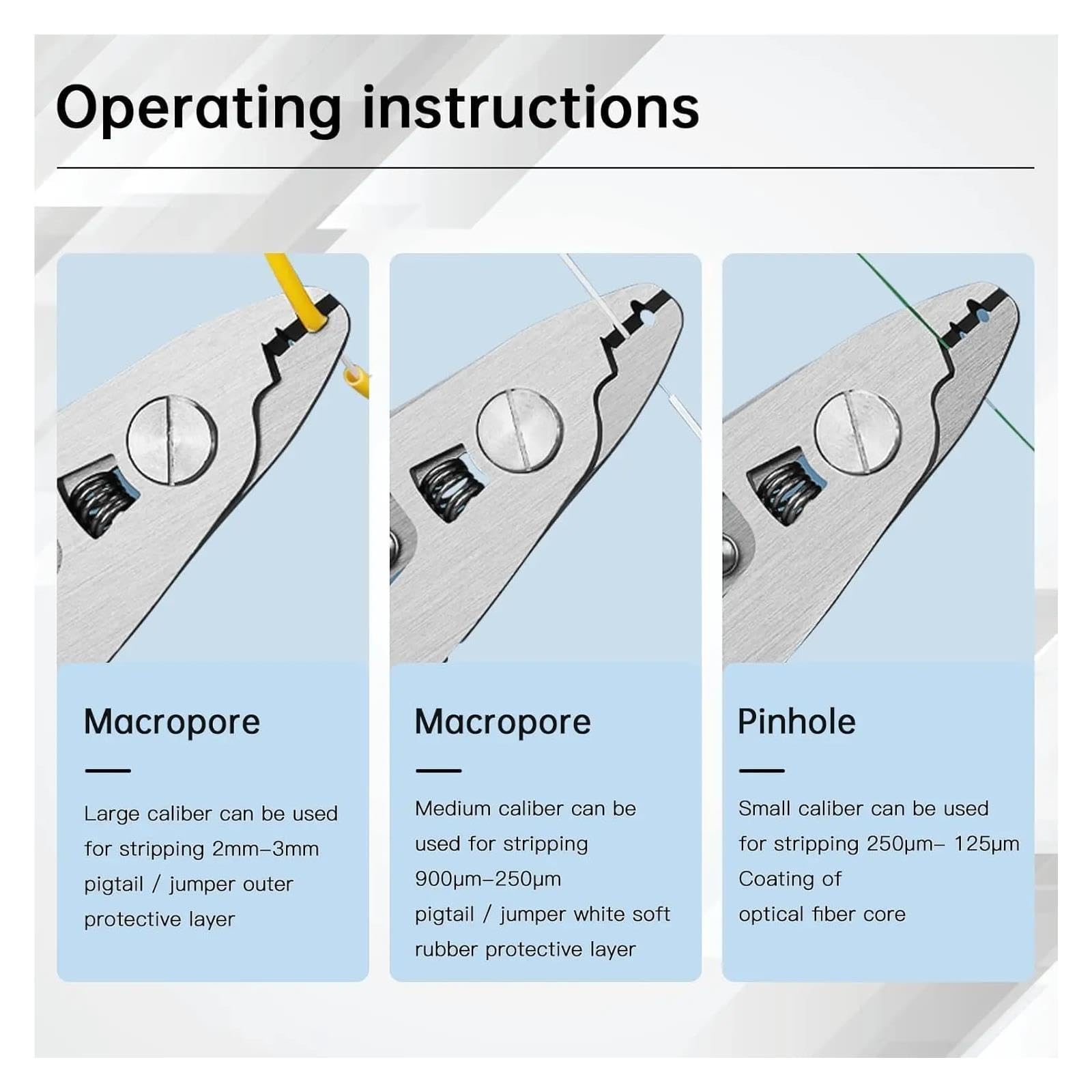 Operating instructions

Macropore

Large caliber can be used for stripping 2mm–3mm pigtail / jumper outer protective layer

Macropore

Medium caliber can be used for stripping 900μm–250μm pigtail / jumper white soft rubber protective layer

Pinhole

Small caliber can be used for stripping 250μm– 125μm Coating of optical fiber core