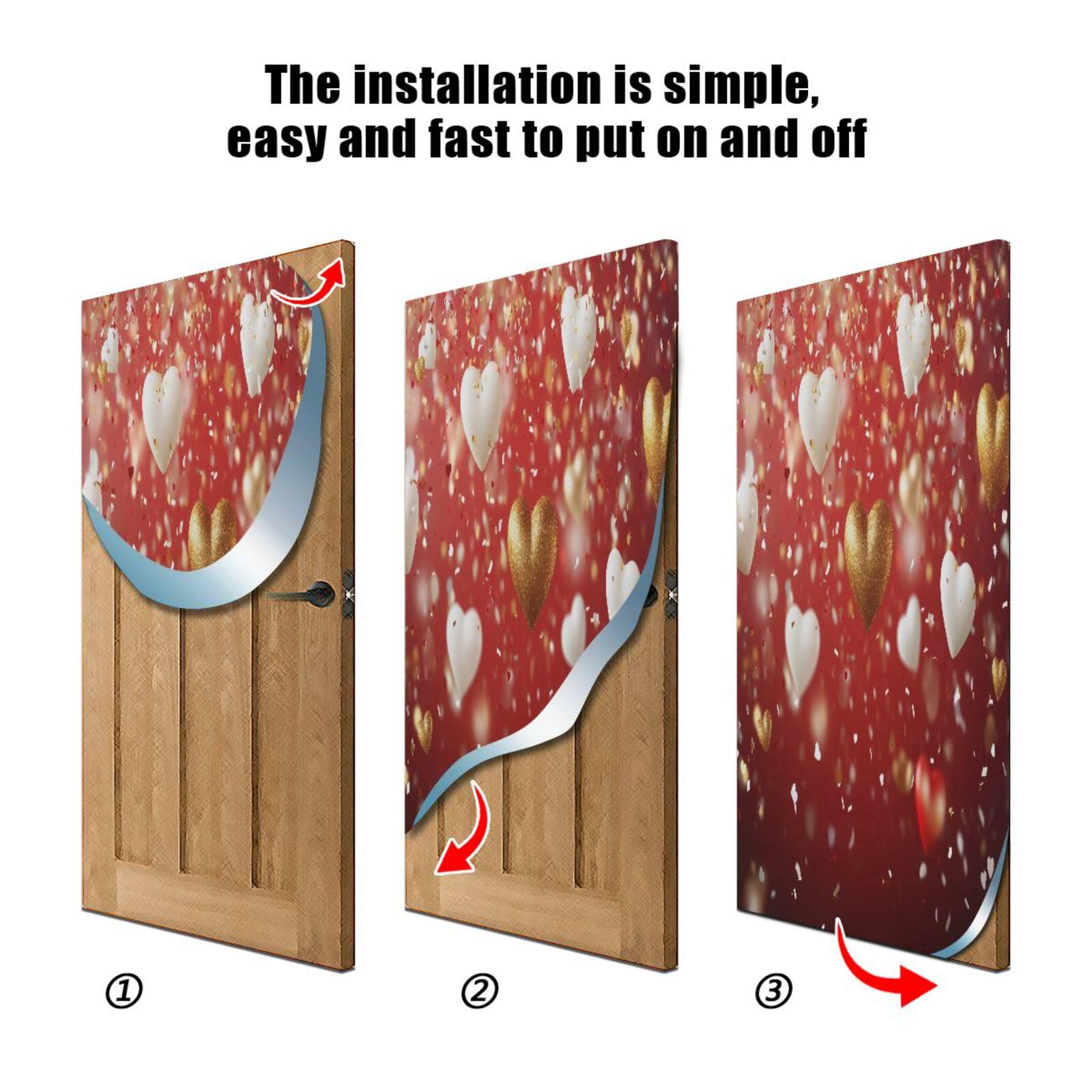 The installation is simple, easy and fast to put on and off

①

②

③