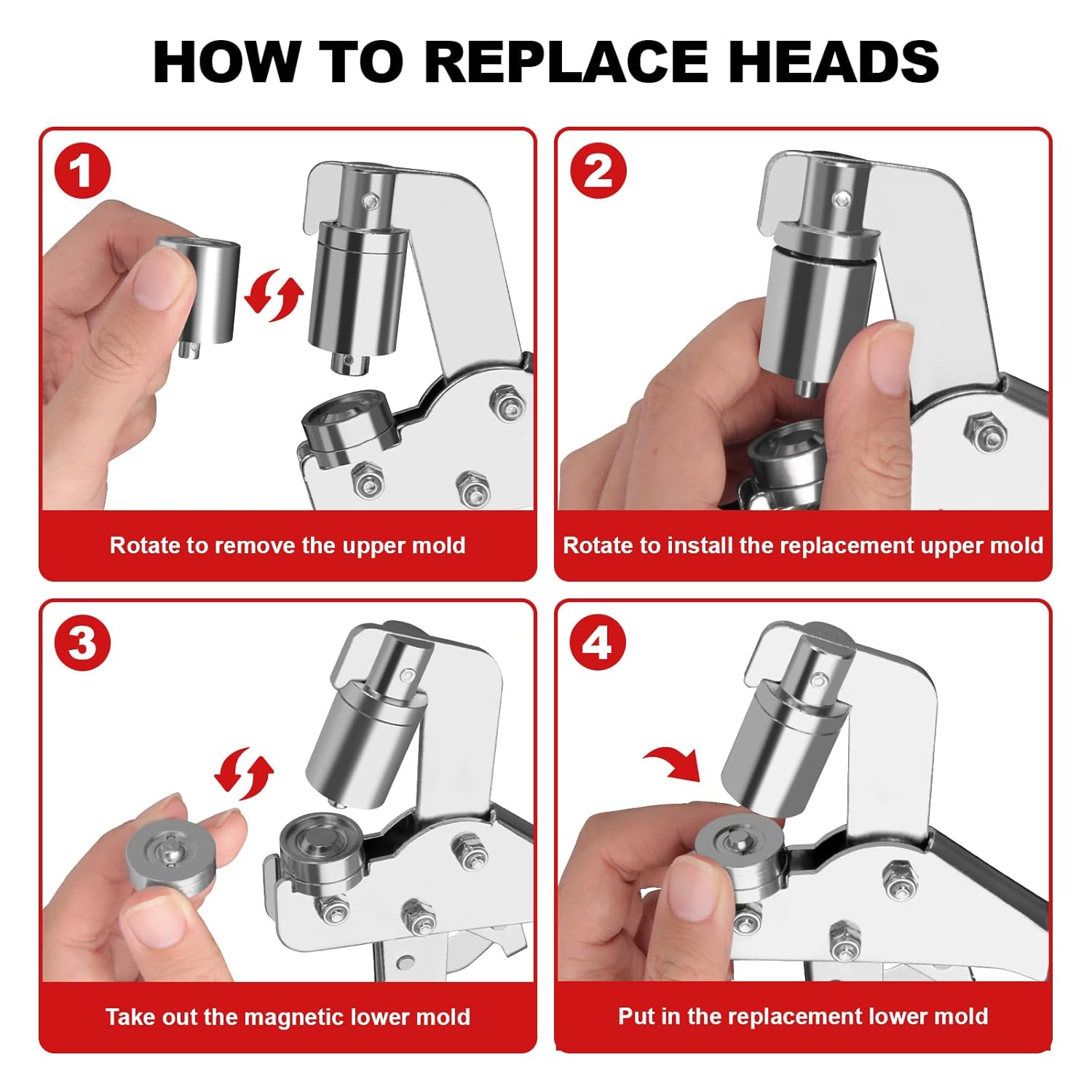 HOW TO REPLACE HEADS

1

Rotate to remove the upper mold

2

Rotate to install the replacement upper mold

3

Take out the magnetic lower mold

4

Put in the replacement lower mold