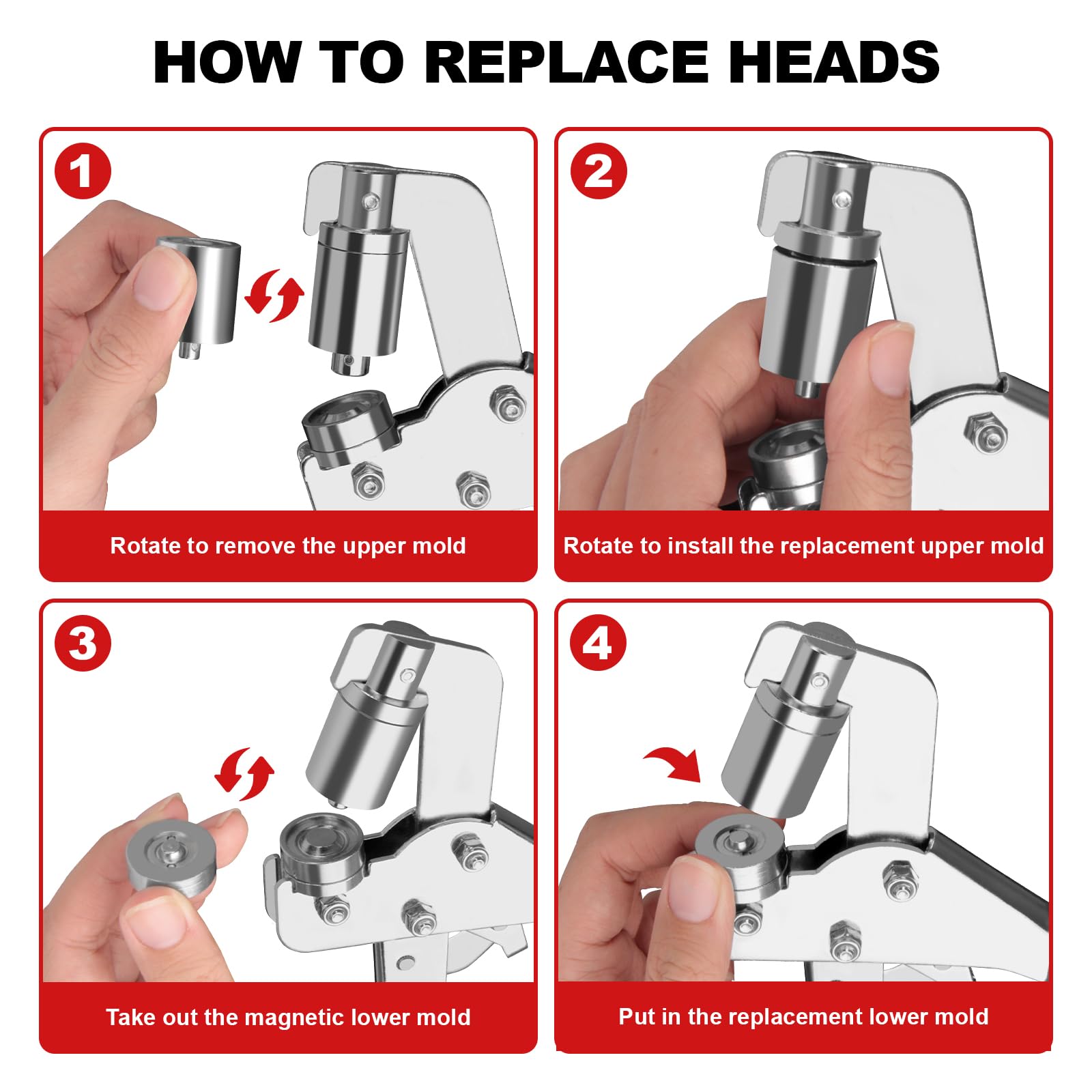 HOW TO REPLACE HEADS

1

Rotate to remove the upper mold

2

Rotate to install the replacement upper mold

3

Take out the magnetic lower mold

4

Put in the replacement lower mold