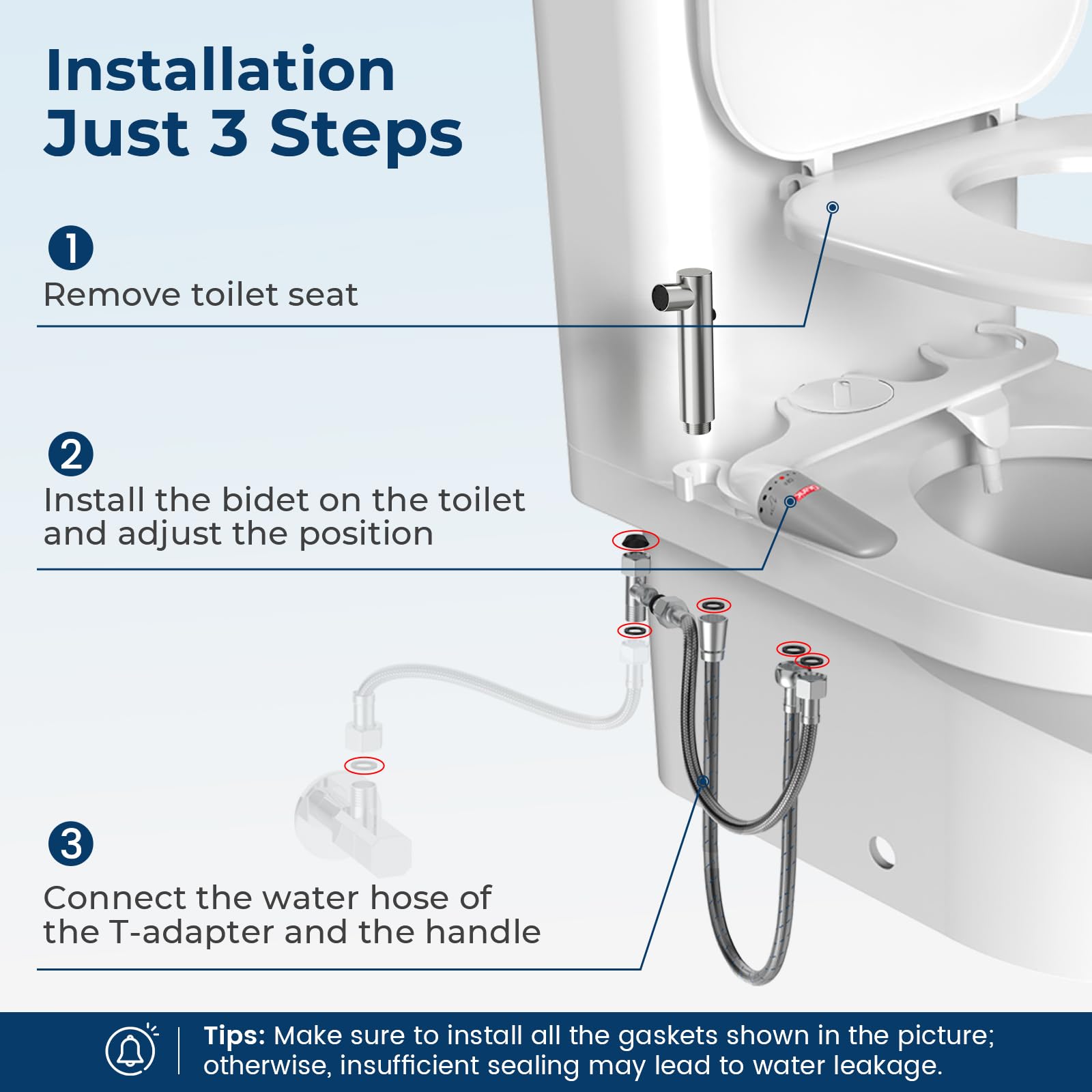 Installation Just 3 Steps

1
Remove toilet seat

2
Install the bidet on the toilet and adjust the position

3
Connect the water hose of the T-adapter and the handle

Tips: Make sure to install all the gaskets shown in the picture; otherwise, insufficient sealing may lead to water leakage.