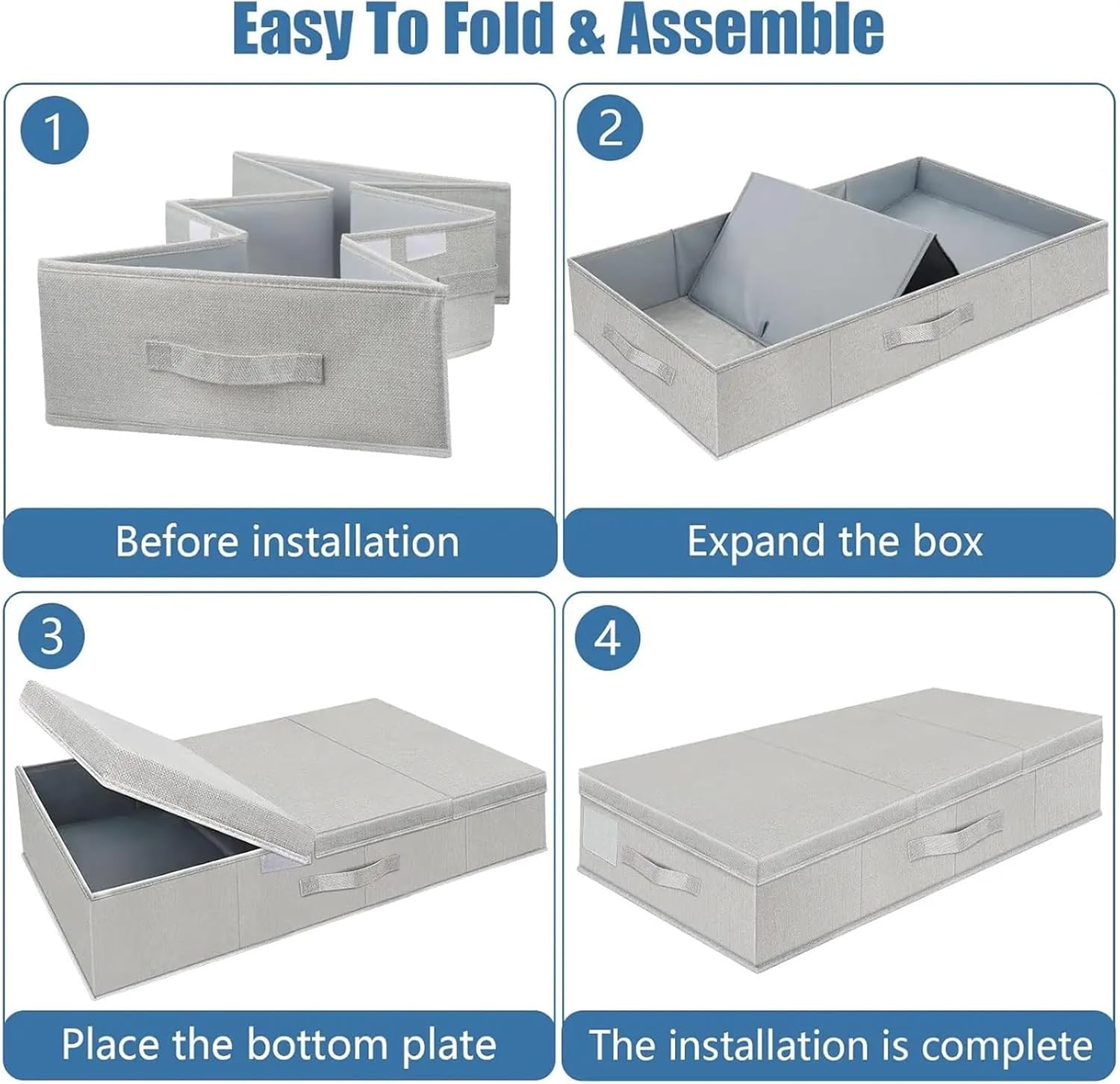 Easy To Fold & Assemble

1

Before installation

2

Expand the box

3

Place the bottom plate

4

The installation is complete