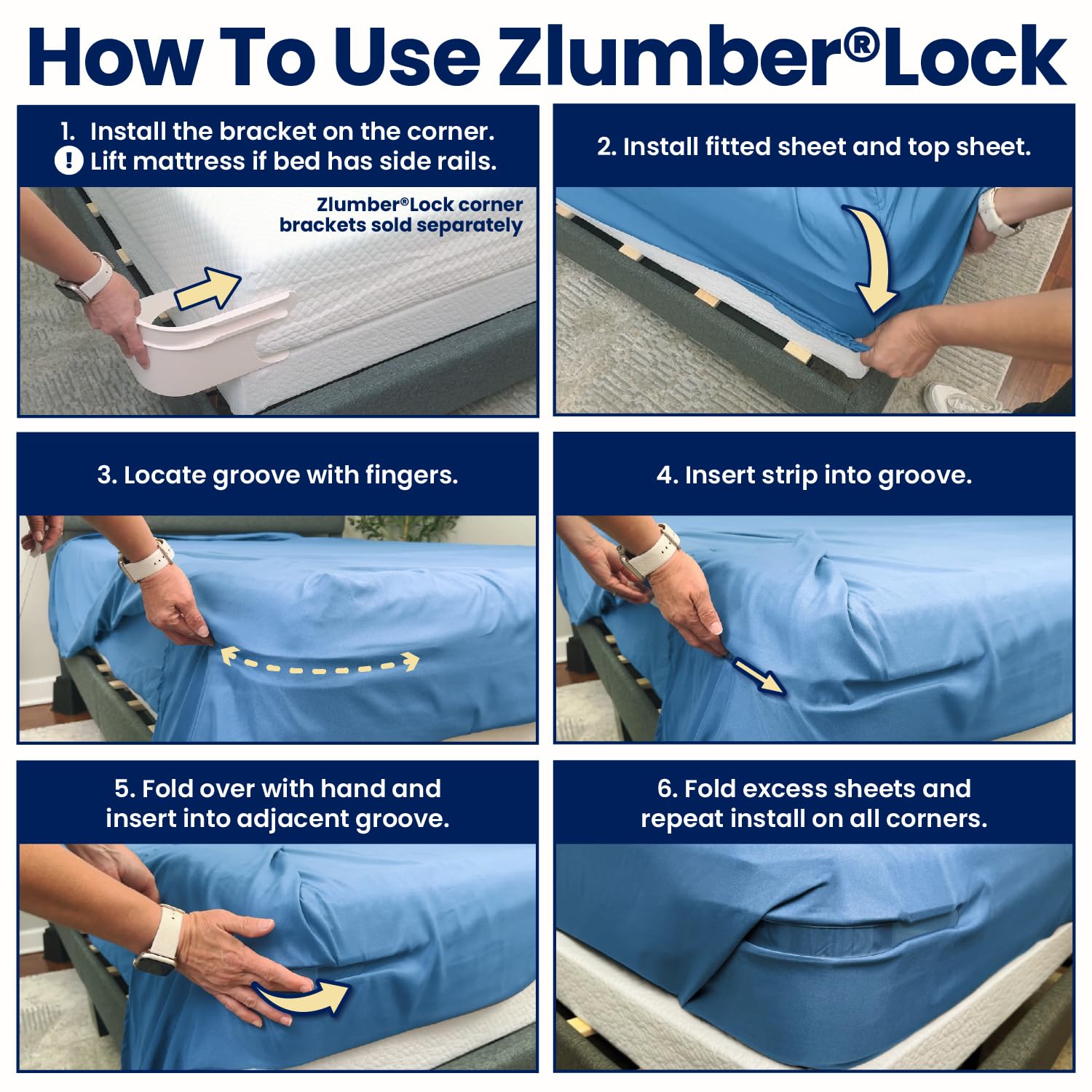 How To Use Zlumber®Lock

1. Install the bracket on the corner.
! Lift mattress if bed has side rails.

Zlumber®Lock corner brackets sold separately

2. Install fitted sheet and top sheet.

3. Locate groove with fingers.

4. Insert strip into groove.

5. Fold over with hand and insert into adjacent groove.

6. Fold excess sheets and repeat install on all corners.