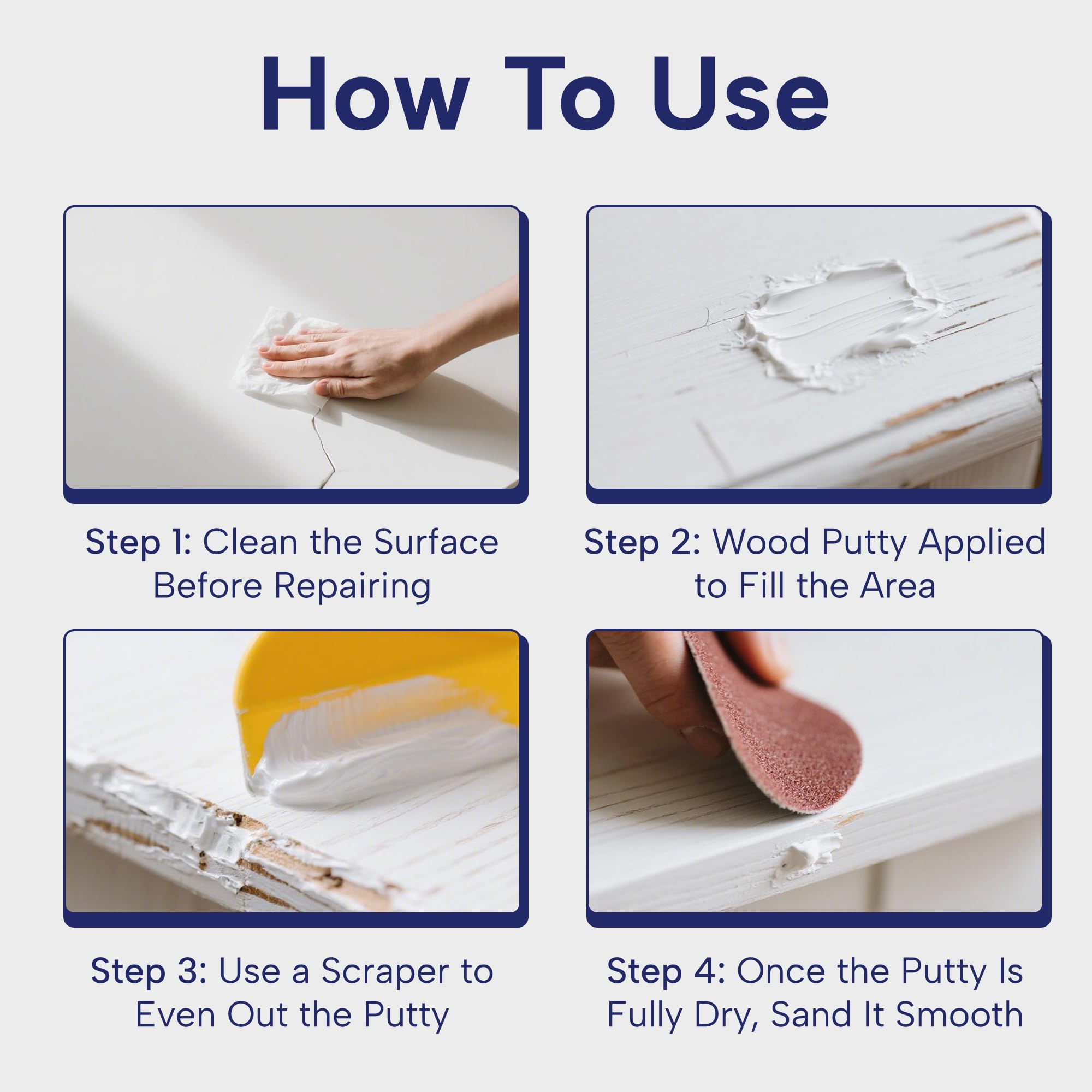 How To Use

Step 1: Clean the Surface Before Repairing

Step 2: Wood Putty Applied to Fill the Area

Step 3: Use a Scraper to Even Out the Putty

Step 4: Once the Putty Is Fully Dry, Sand It Smooth