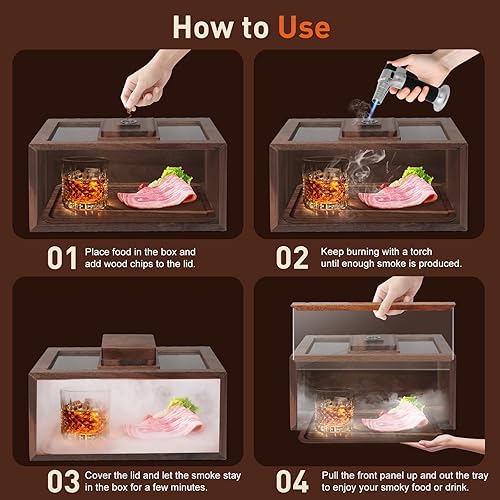 How to Use

01 Place food in the box and add wood chips to the lid.

02 Keep burning with a torch until enough smoke is produced.

03 Cover the lid and let the smoke stay in the box for a few minutes.

04 Pull the front panel up and out the tray to enjoy your smoky food or drink.