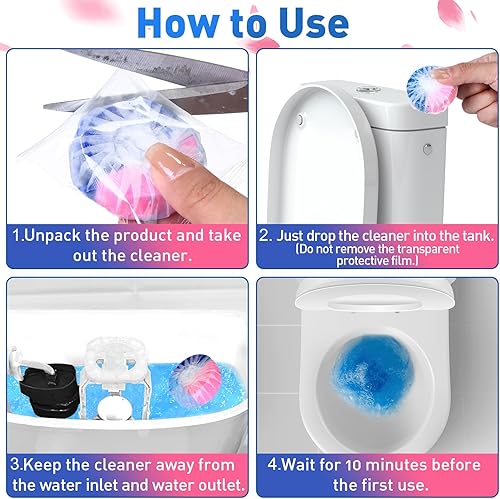 How to Use

1.Unpack the product and take out the cleaner.

2. Just drop the cleaner into the tank. (Do not remove the transparent protective film.)

3.Keep the cleaner away from the water inlet and water outlet.

4.Wait for 10 minutes before the first use.