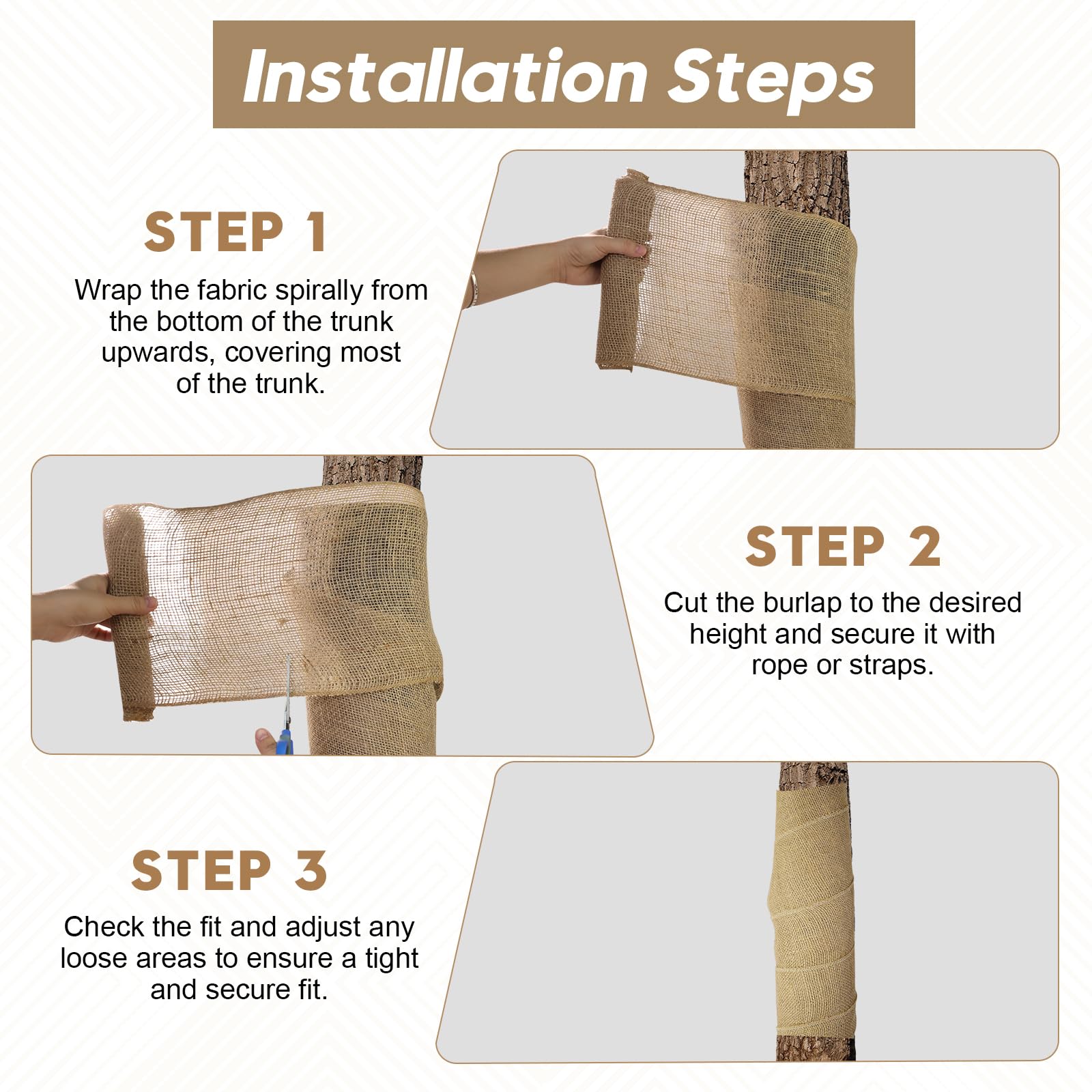 Installation Steps

STEP 1

Wrap the fabric spirally from the bottom of the trunk upwards, covering most of the trunk.

STEP 2

Cut the burlap to the desired height and secure it with rope or straps.

STEP 3

Check the fit and adjust any loose areas to ensure a tight and secure fit.