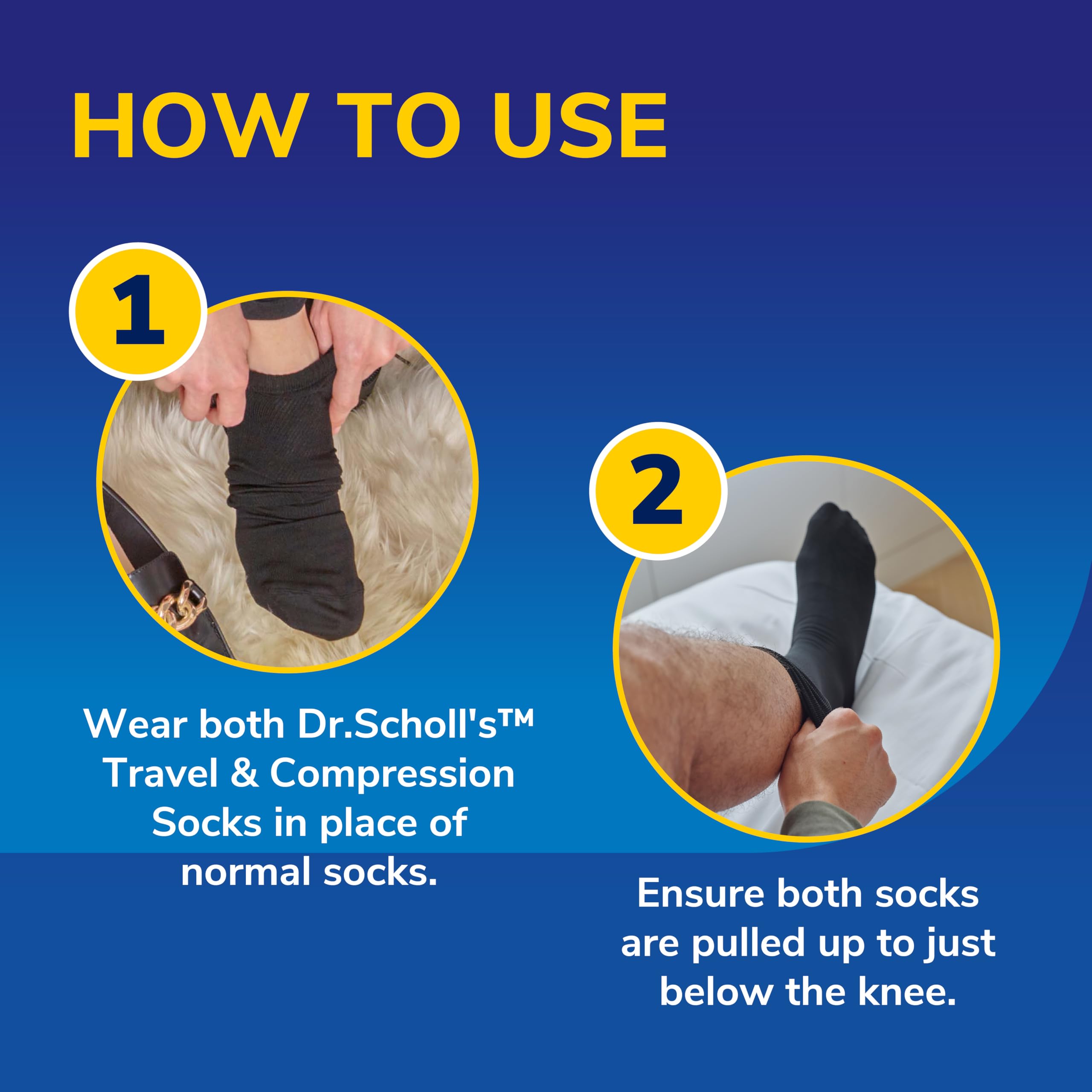 HOW TO USE

1

Wear both Dr.Scholl's™ Travel & Compression Socks in place of normal socks.

2

Ensure both socks are pulled up to just below the knee.