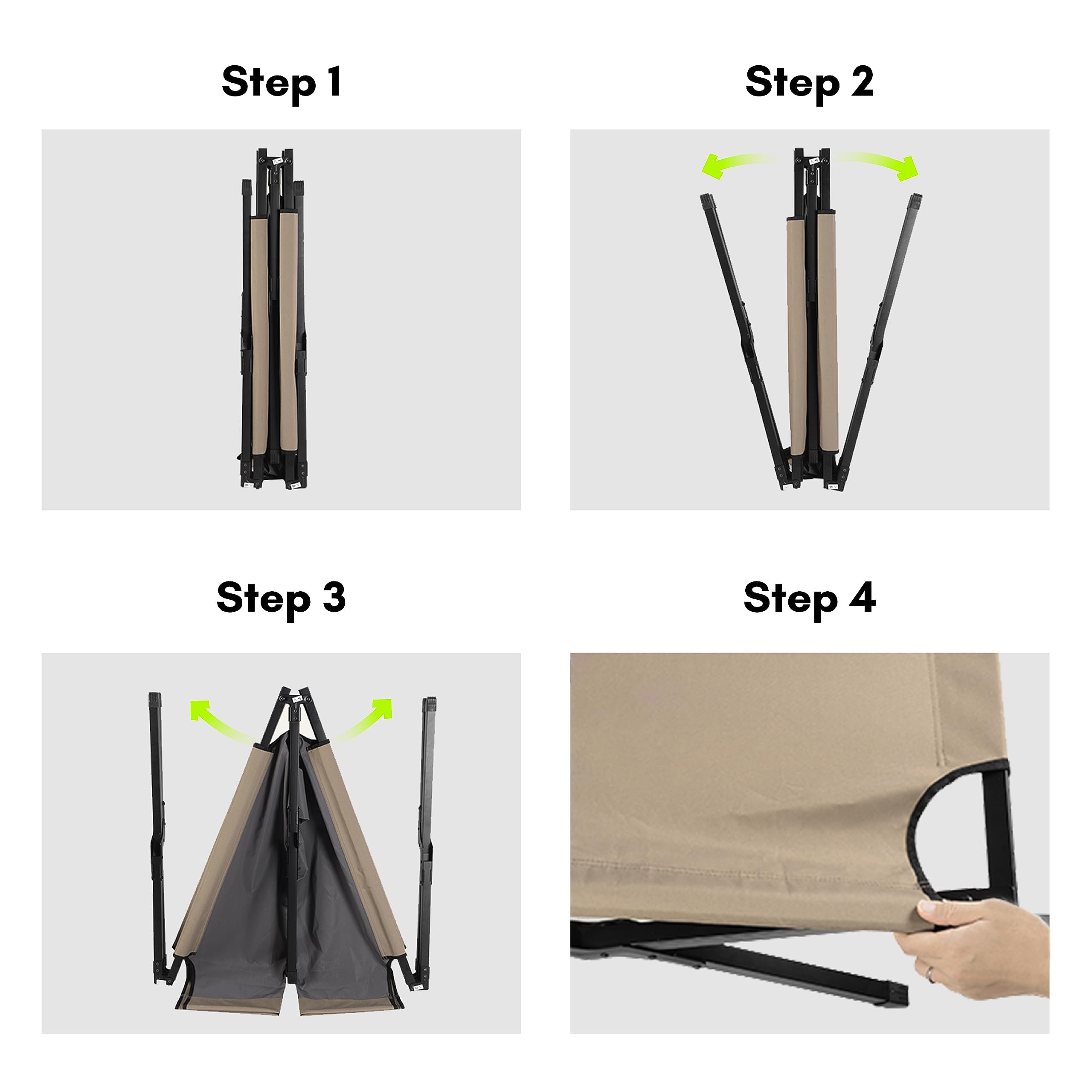 Step 1

Step 2

Step 3

Step 4