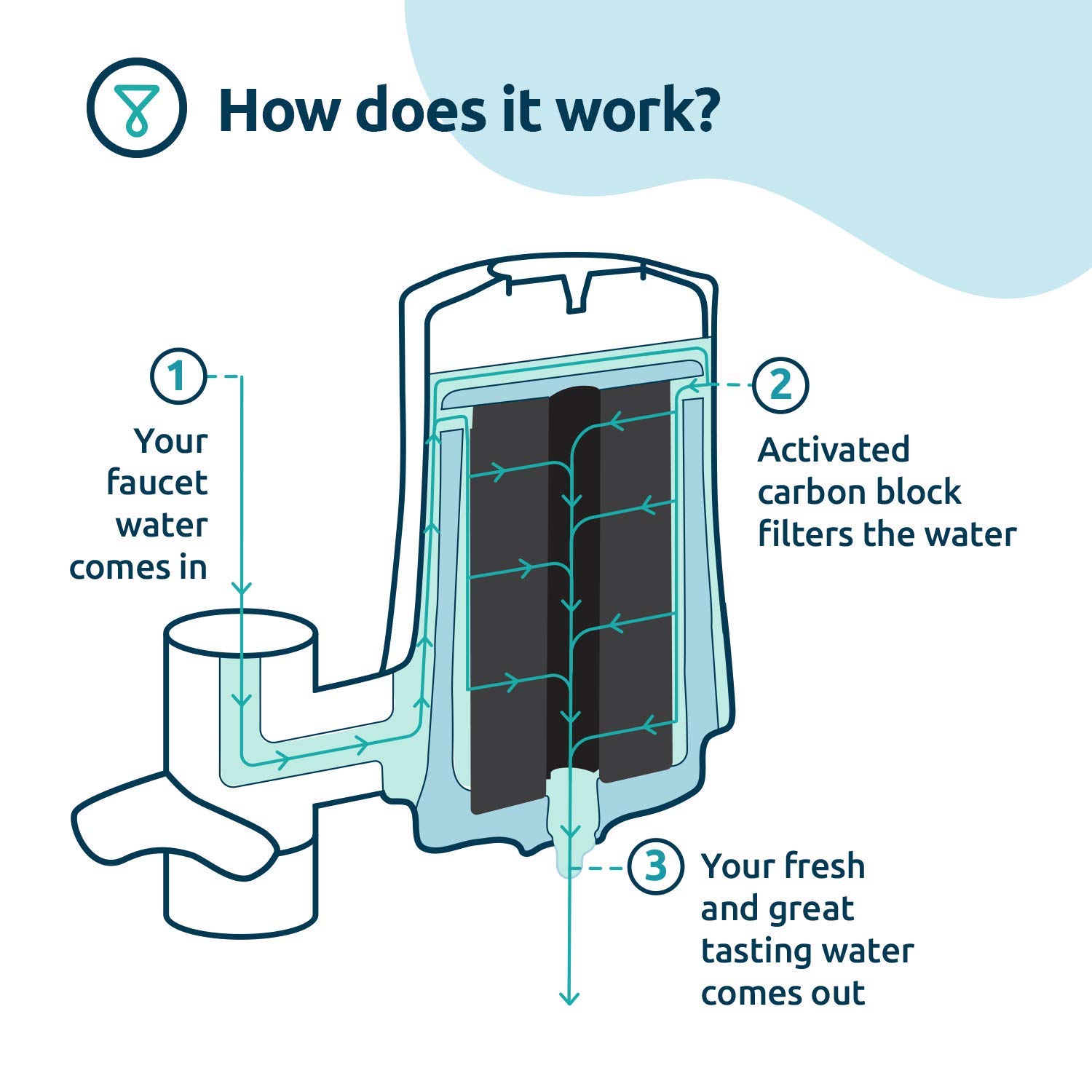 How does it work?

1

Your faucet water comes in

2

Activated carbon block filters the water

3

Your fresh and great tasting water comes out