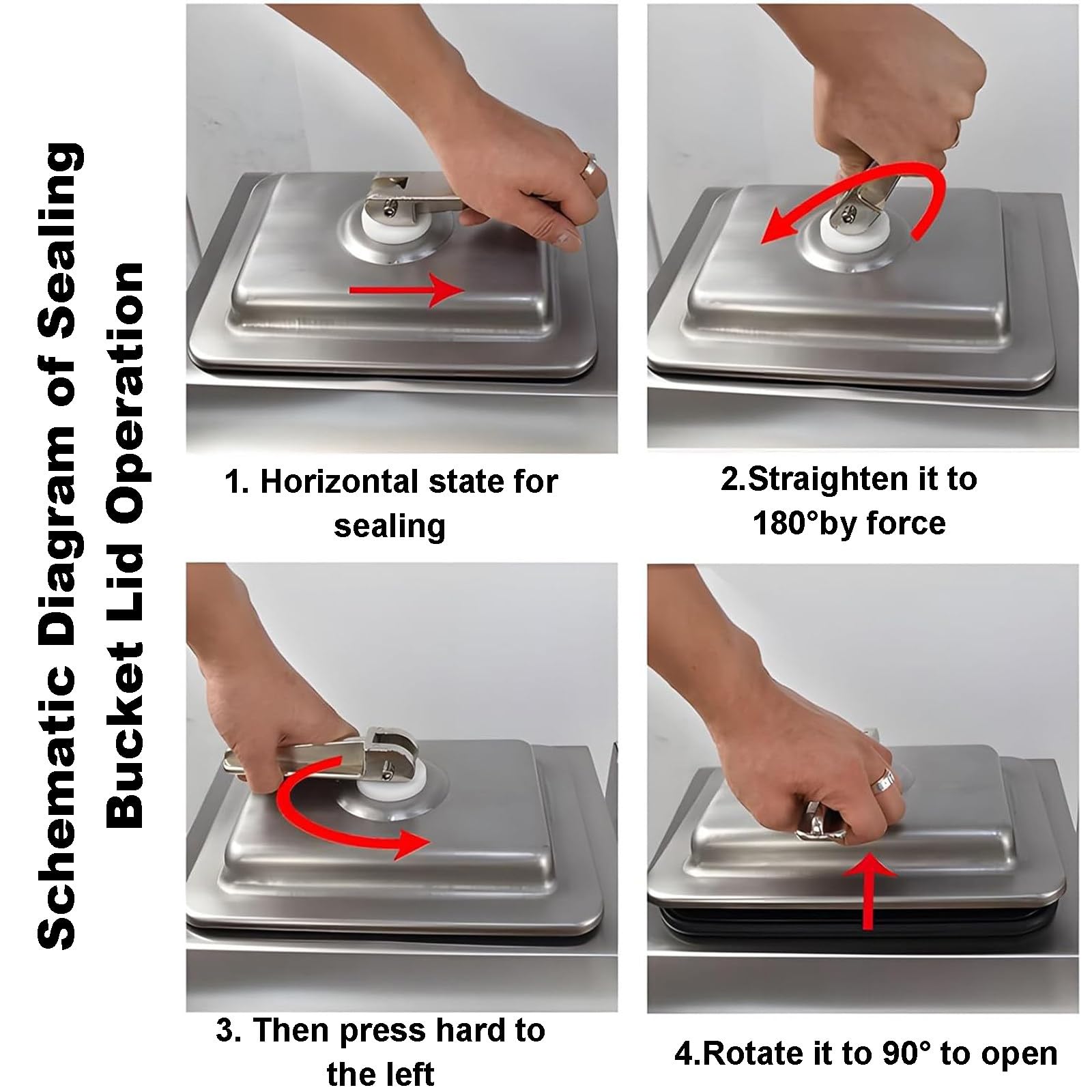 Schematic Diagram of Sealing Bucket Lid Operation

1. Horizontal state for sealing

2.Straighten it to 180°by force

3. Then press hard to the left

4.Rotate it to 90° to open