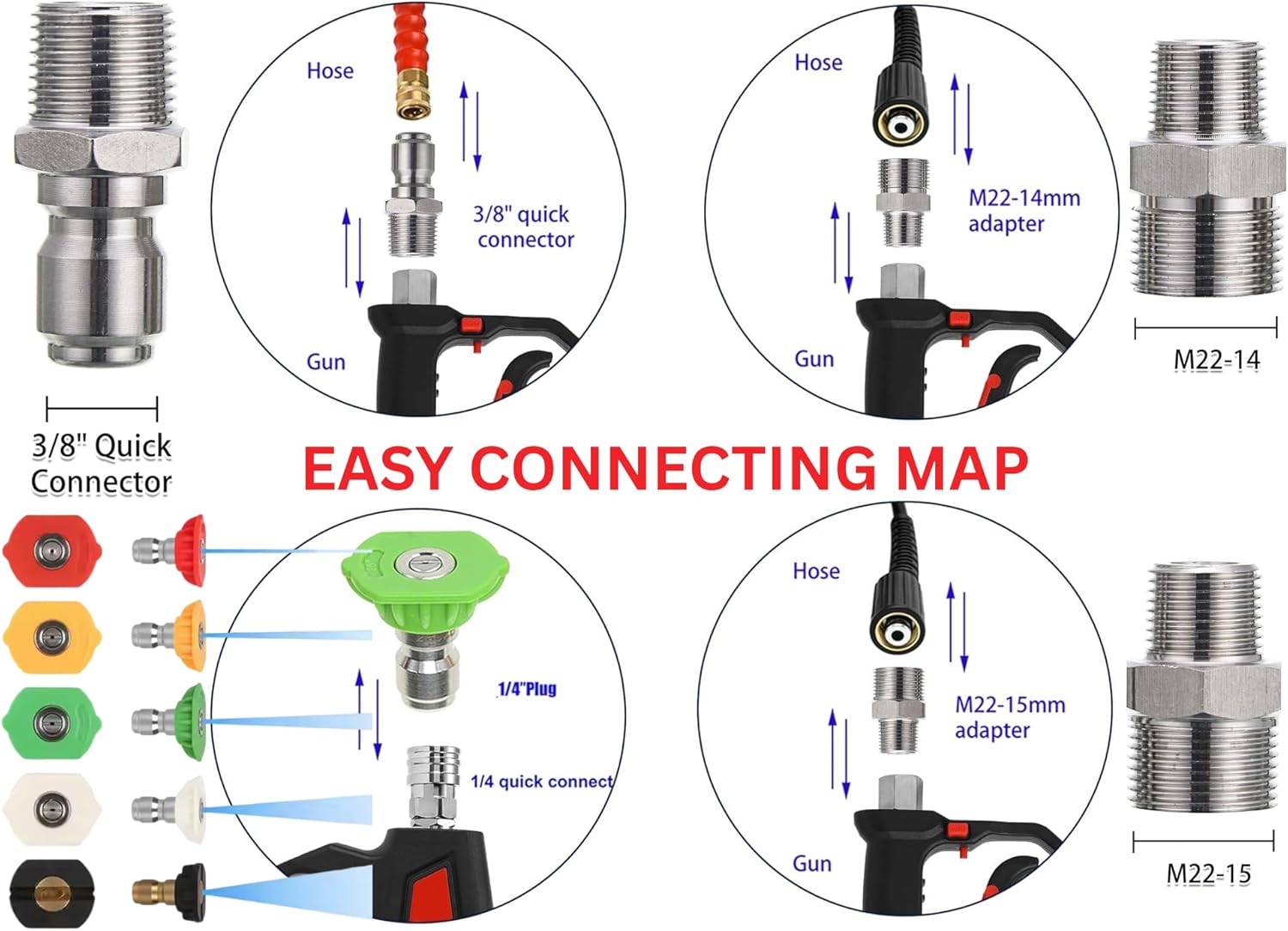 Hose

3/8" quick connector

Gun

Hose

M22-14mm adapter

Gun

M22-14

3/8" Quick Connector

EASY CONNECTING MAP

1/4"Plug

1/4 quick connect

Hose

M22-15mm adapter

Gun

M22-15