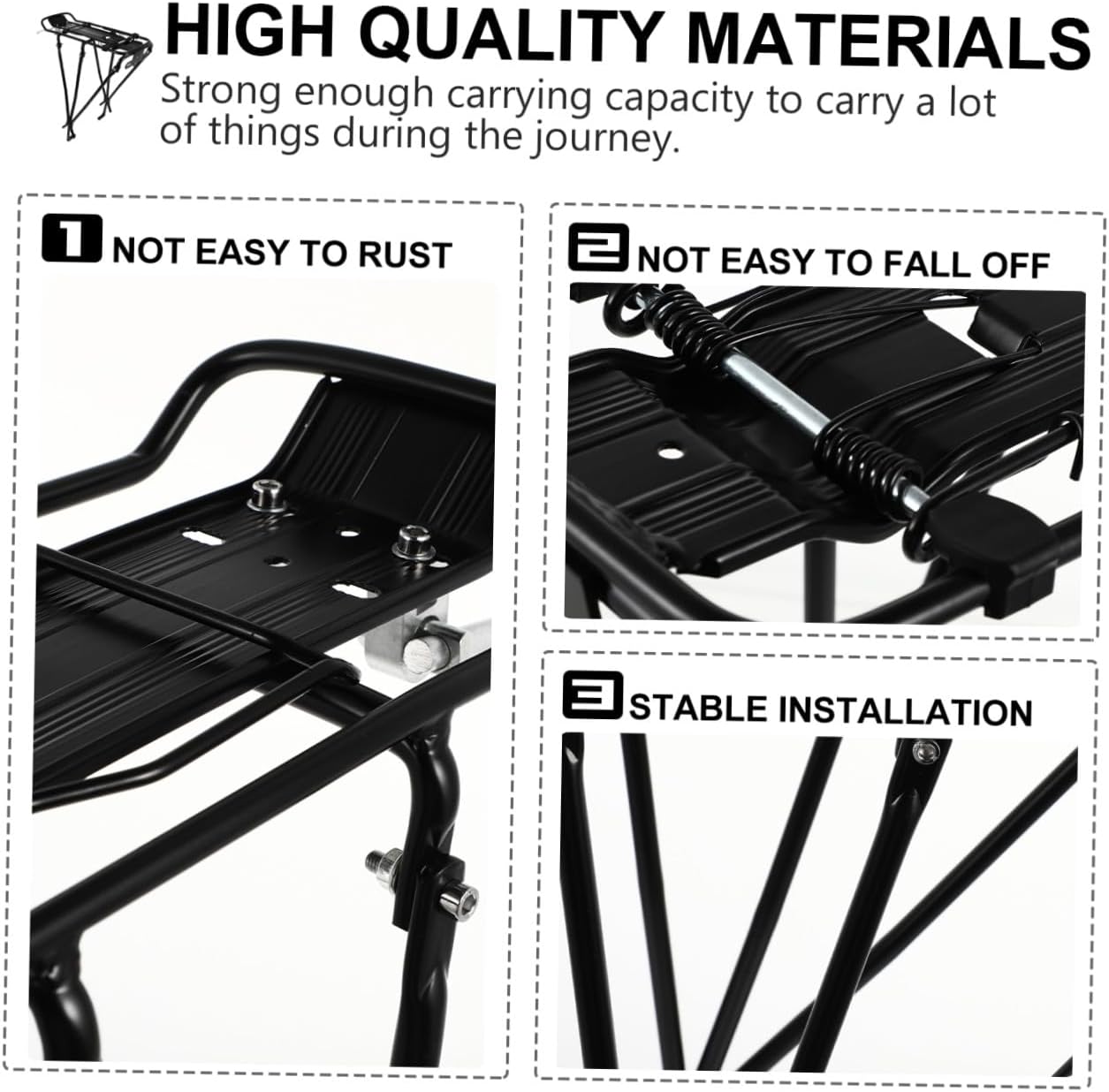 HIGH QUALITY MATERIALS

Strong enough carrying capacity to carry a lot of things during the journey.

1 NOT EASY TO RUST

2 NOT EASY TO FALL OFF

3 STABLE INSTALLATION