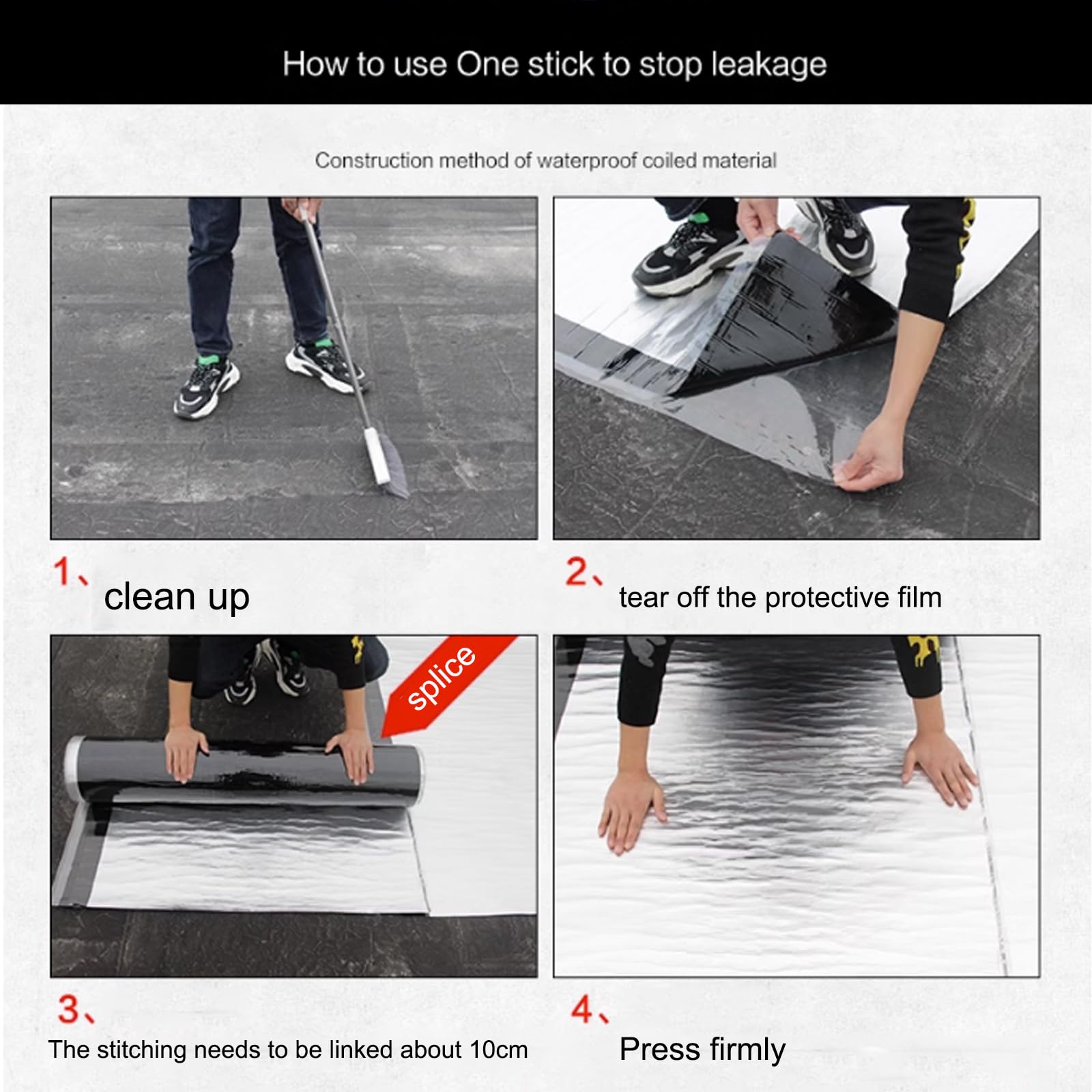 How to use One stick to stop leakage

Construction method of waterproof coiled material

1、 clean up

2、 tear off the protective film

splice

3、 The stitching needs to be linked about 10cm

4、 Press firmly