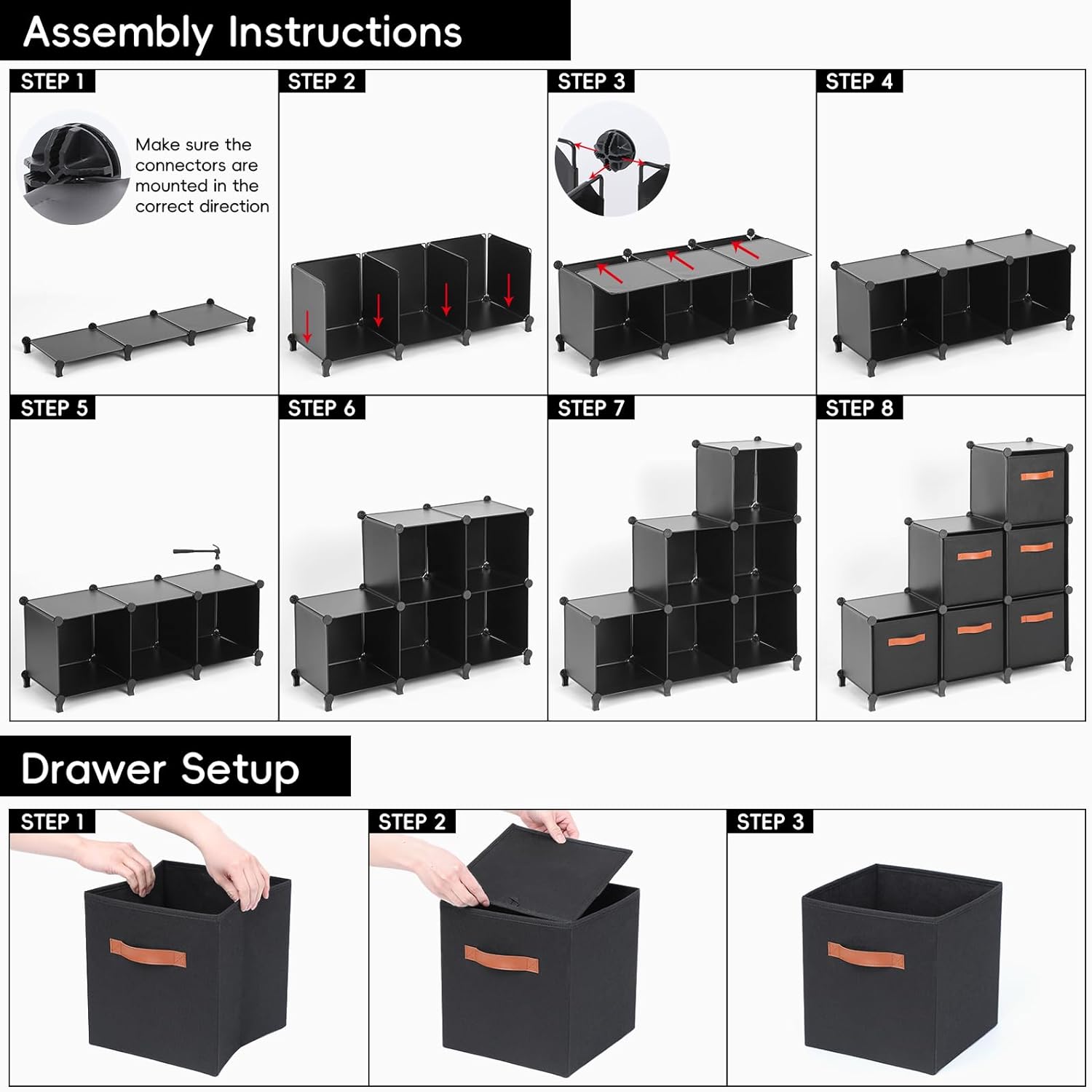 Assembly Instructions

STEP 1

Make sure the connectors are mounted in the correct direction

STEP 2

STEP 3

STEP 4

STEP 5

STEP 6

STEP 7

STEP 8

Drawer Setup

STEP 1

STEP 2

STEP 3